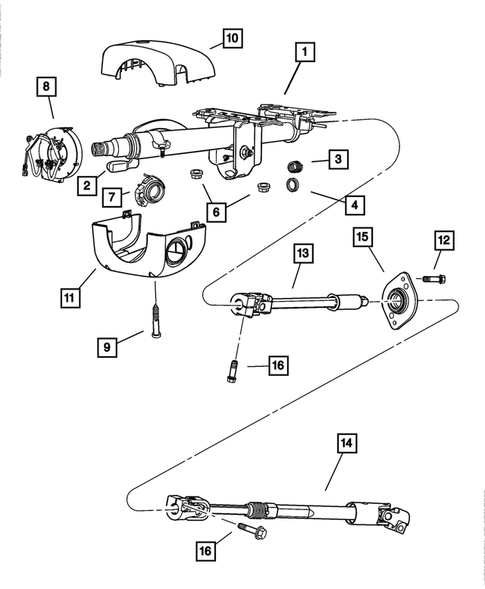 10
1
8
3
2
7
6
4
15
12
13
11
9
16
14
16