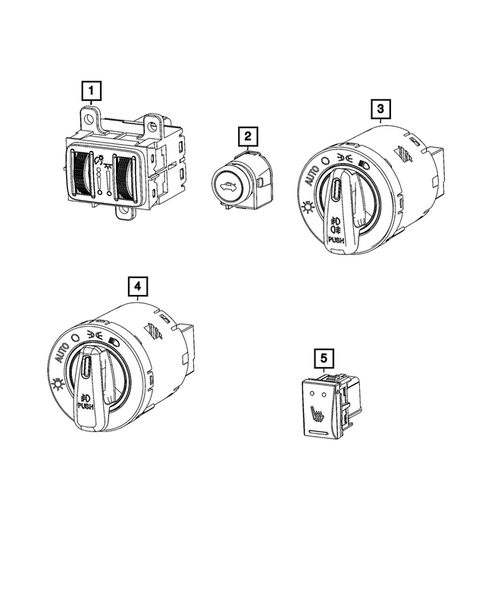 1

2

3

AUTO

PUSH

4

AUTO

PUSH

5