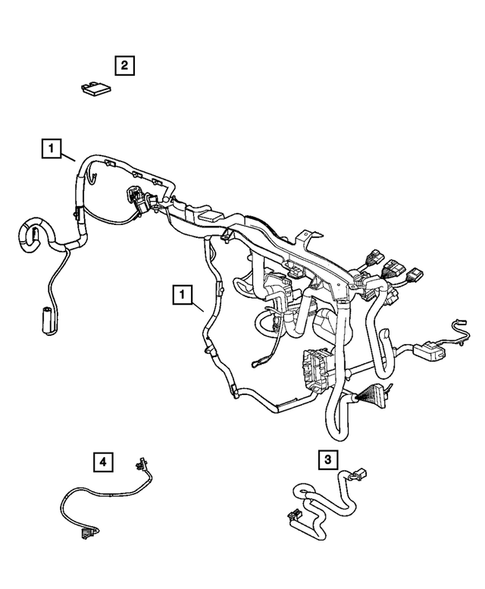 2

1

1

4

3