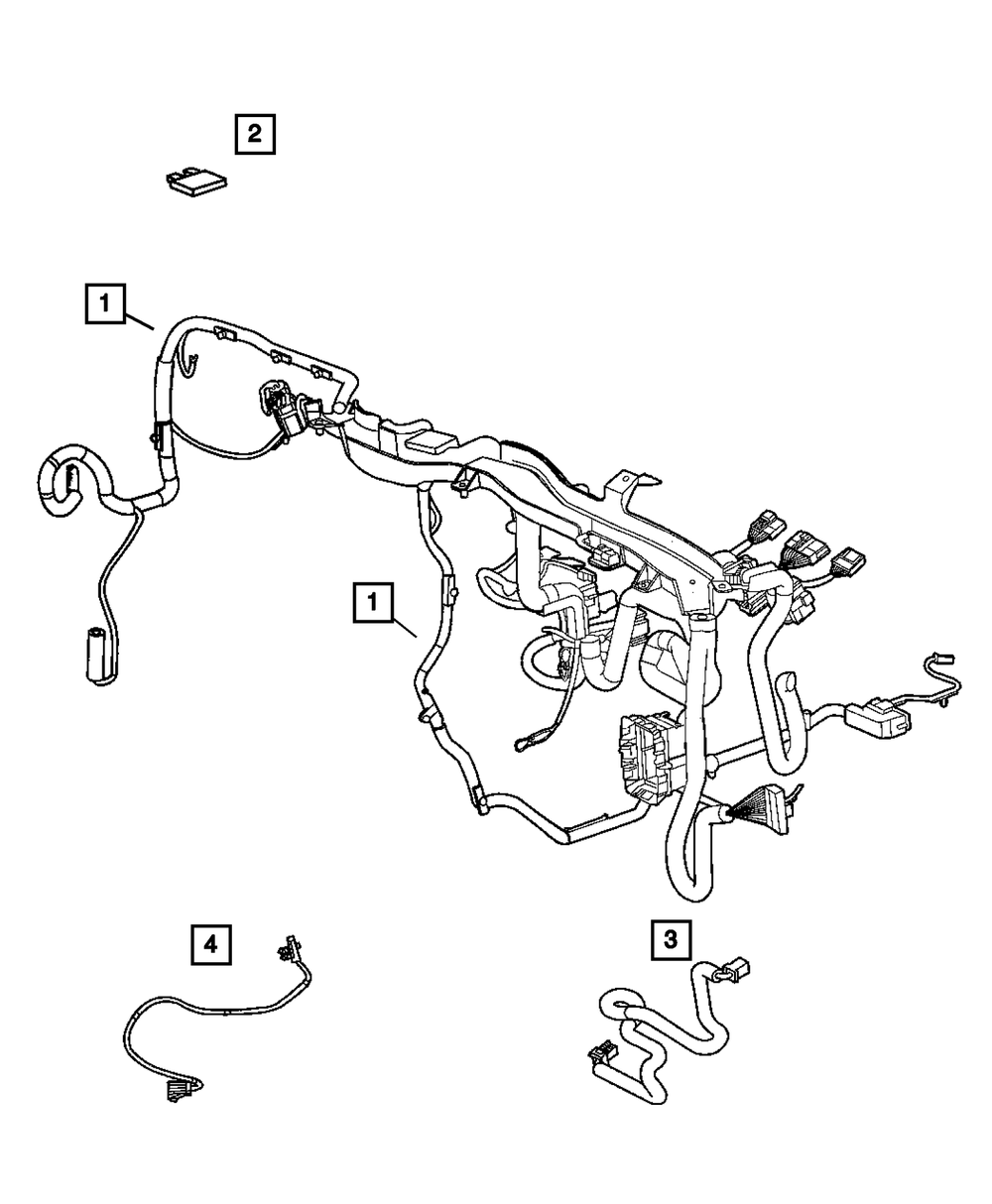 2

1

1

4

3