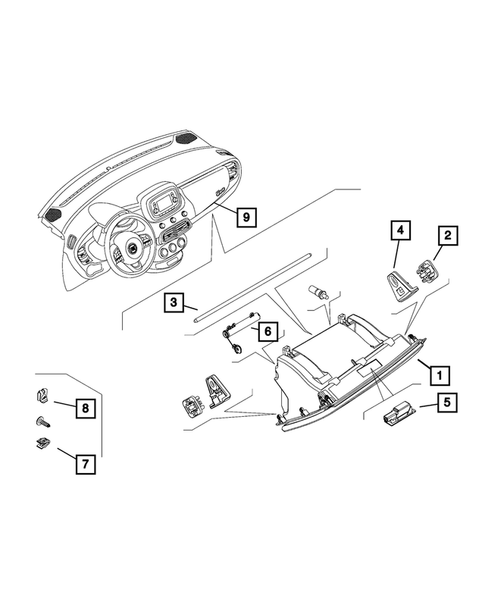 9
4
2
3
6
1
5
8
7