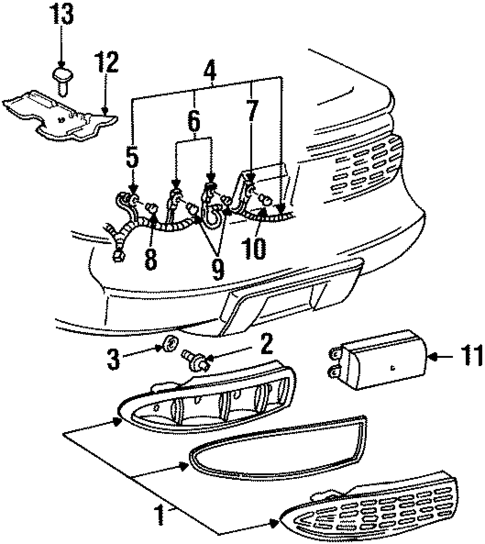 13
12
4
6
7
5
8
9
10
3
2
11
1