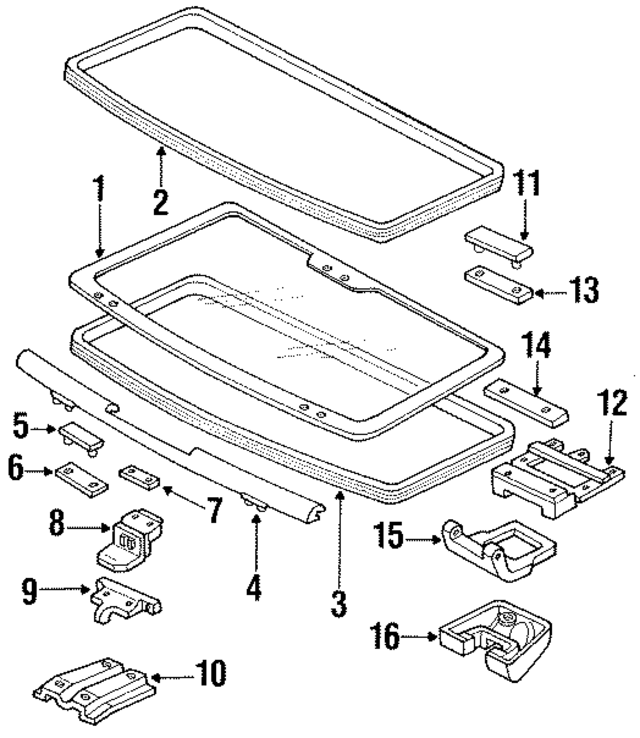 2
1
11
13
14
12
5
6
7
8
4
3
15
9
16
10