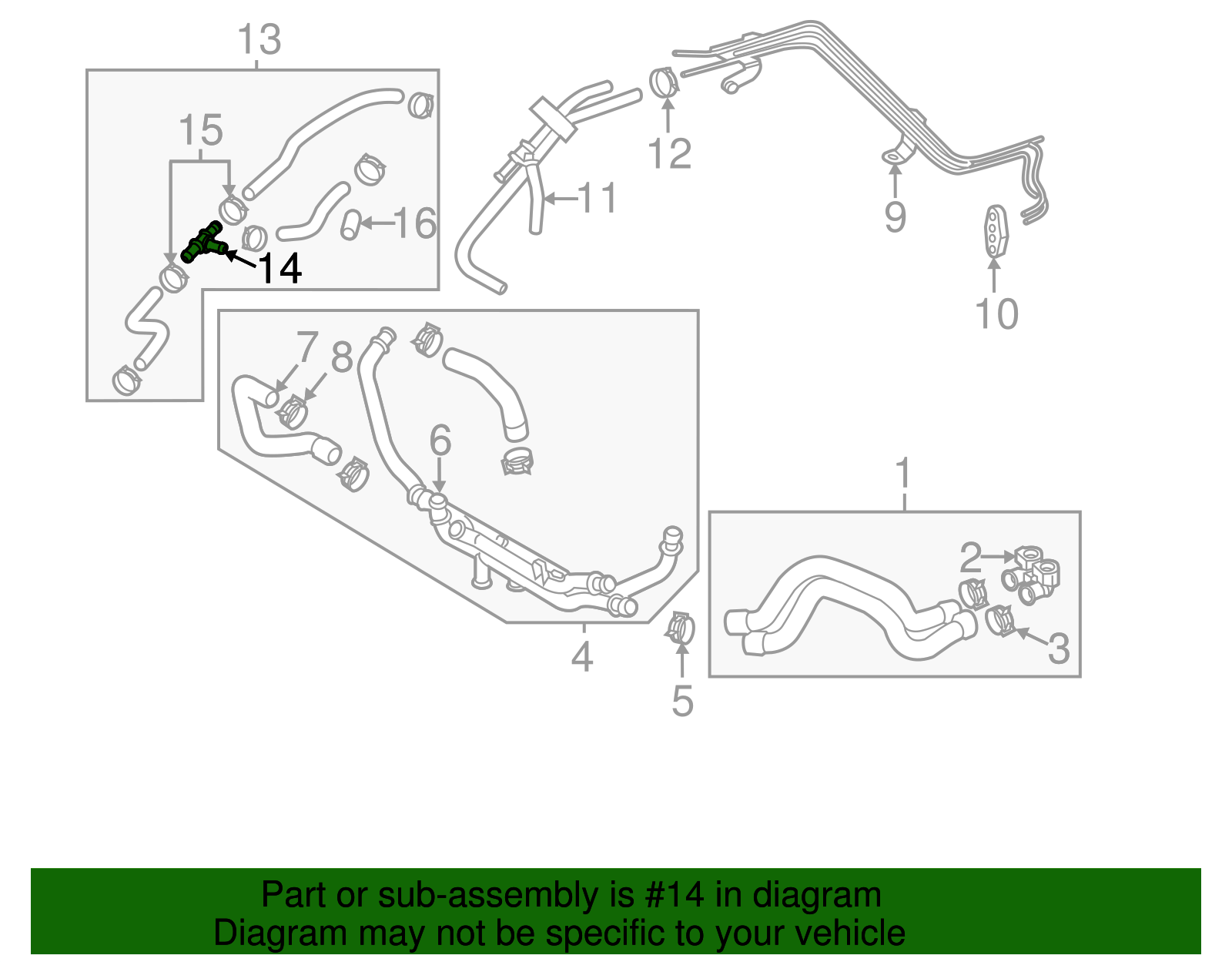 13
15
16
14
11
12
9
10
7
8
6
4
5
1
2
3

Part or sub-assembly is #14 in diagram
Diagram may not be specific to your vehicle