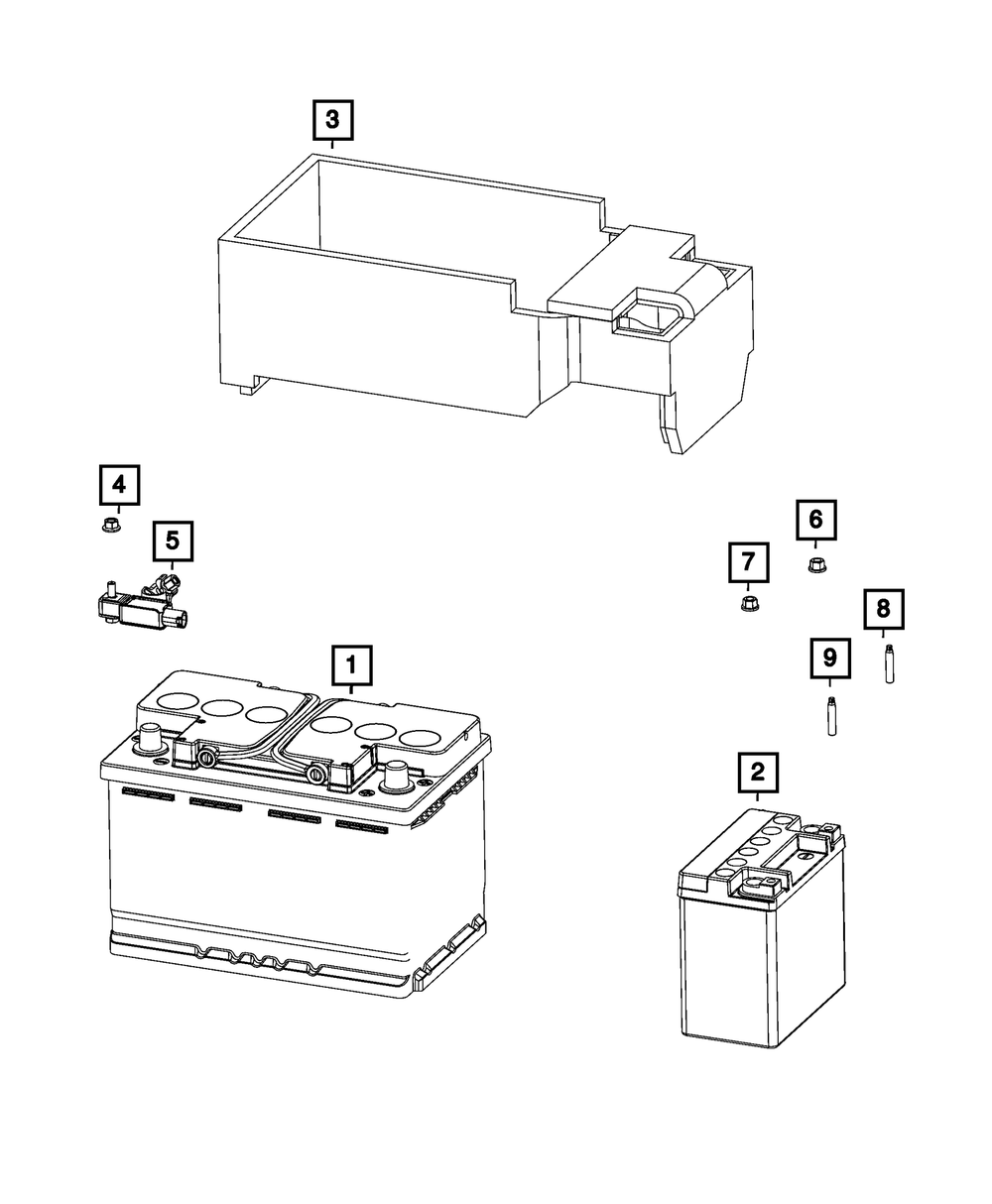 3

4

5

6

7

8

9

1

2