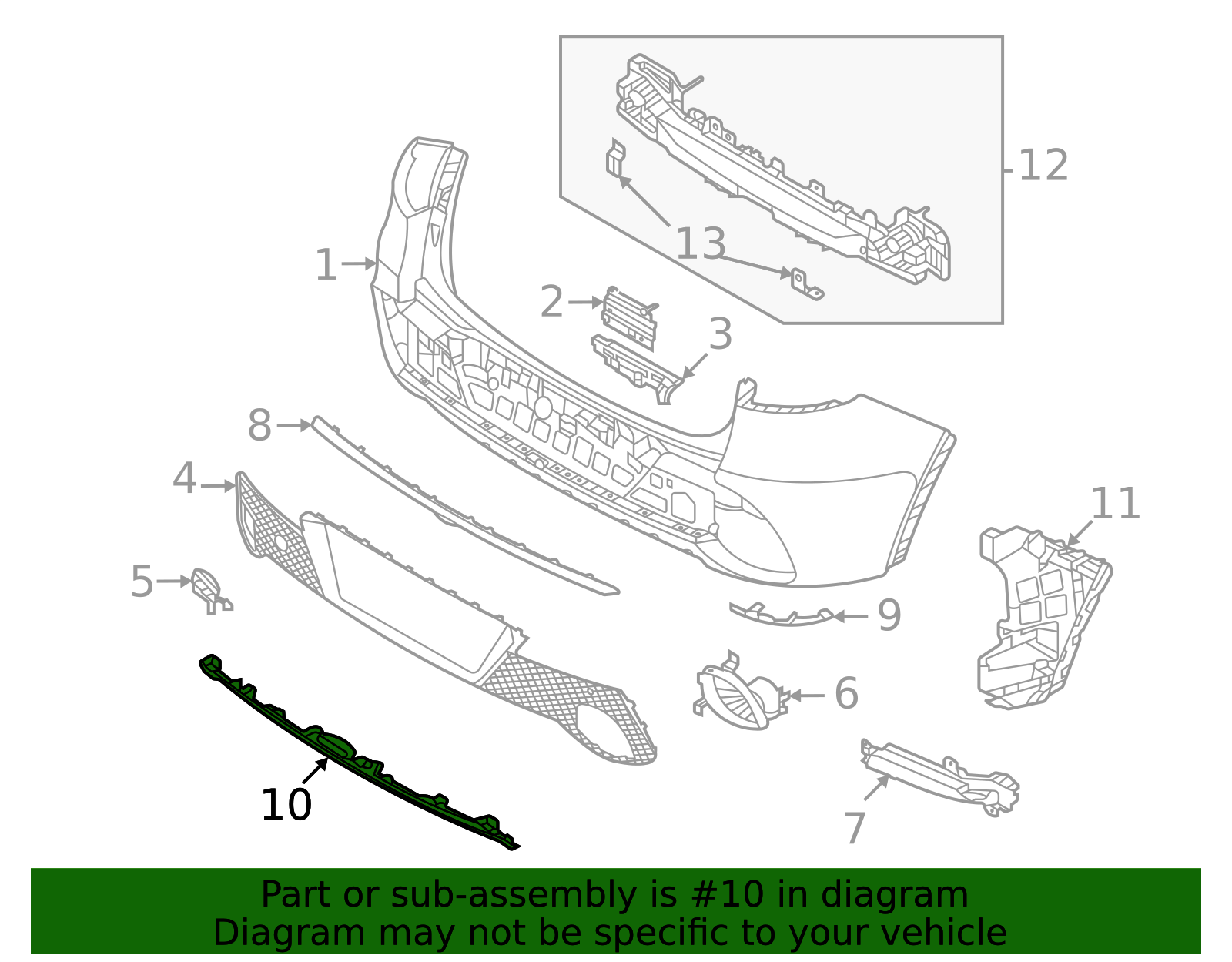 12

13

1

2

3

8

4

11

5

9

6

10

7

Part or sub-assembly is #10 in diagram
Diagram may not be specific to your vehicle