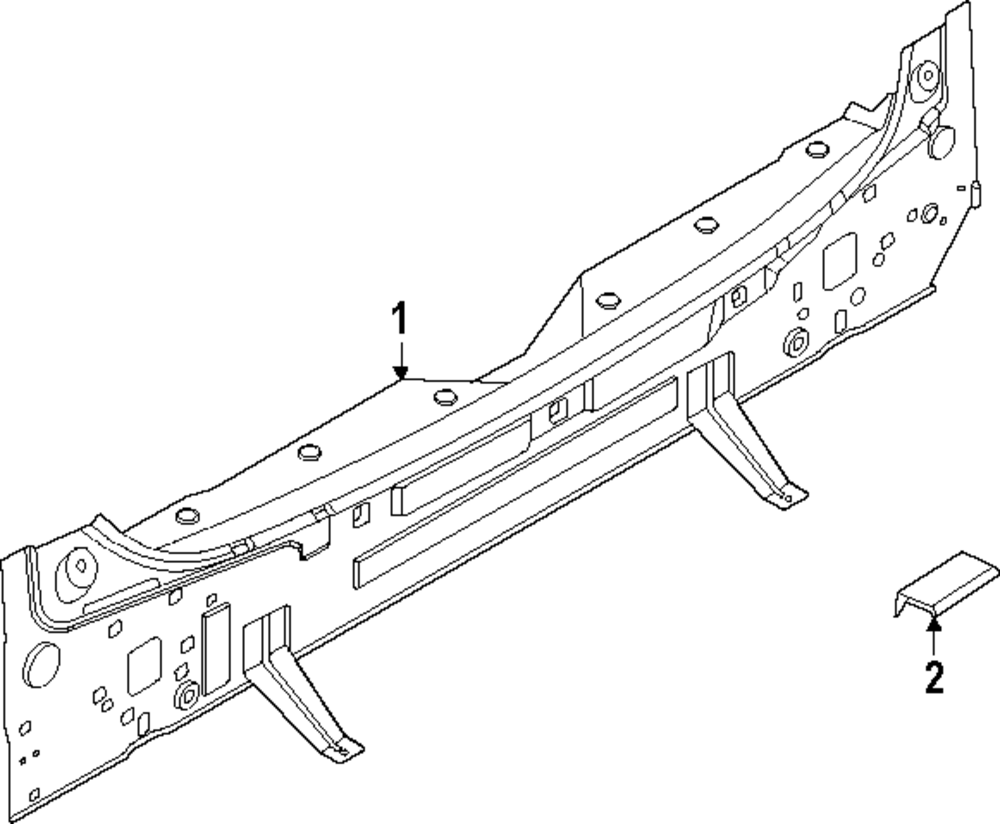 1
2