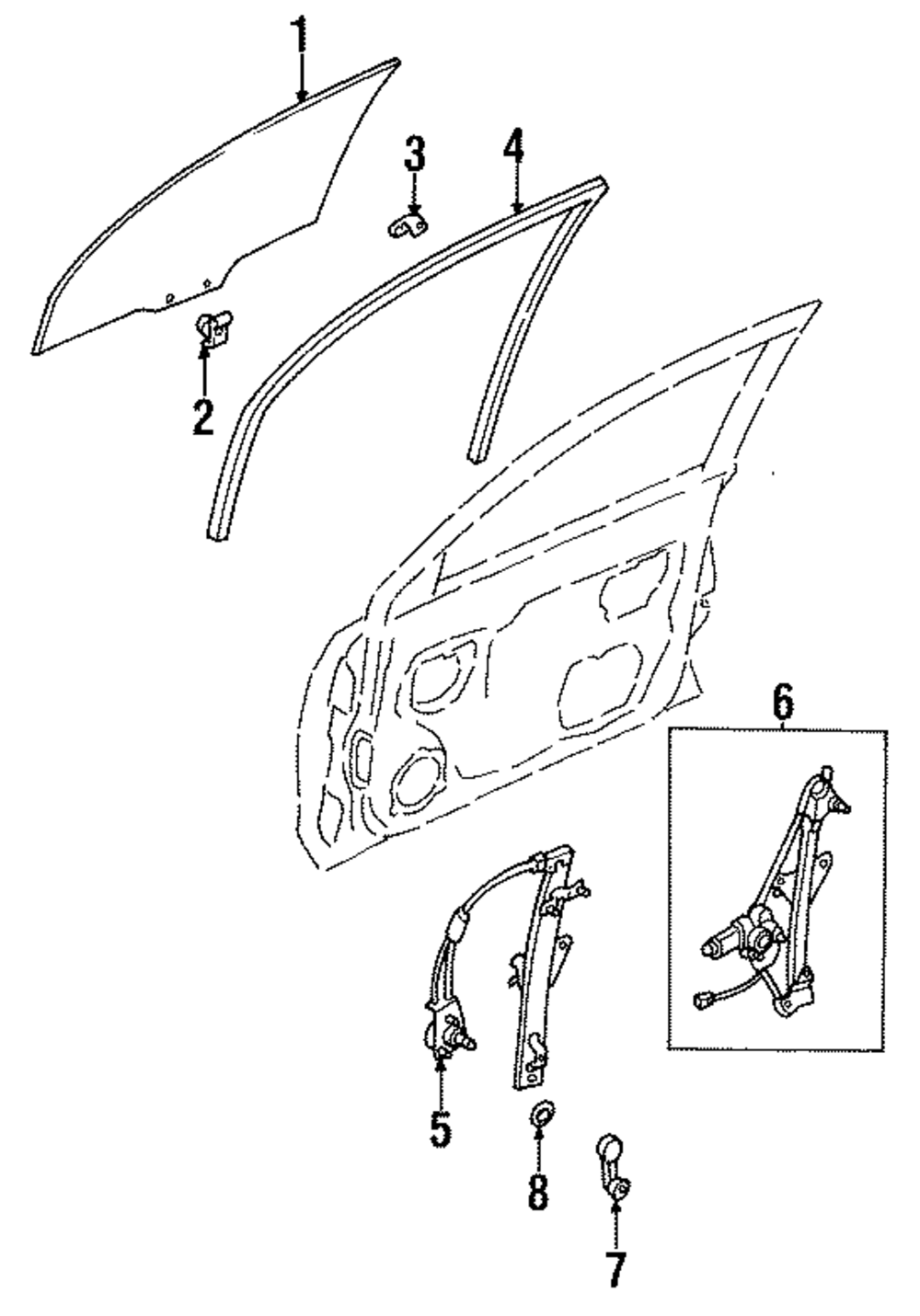 1
3
4
2
6
5
8
7