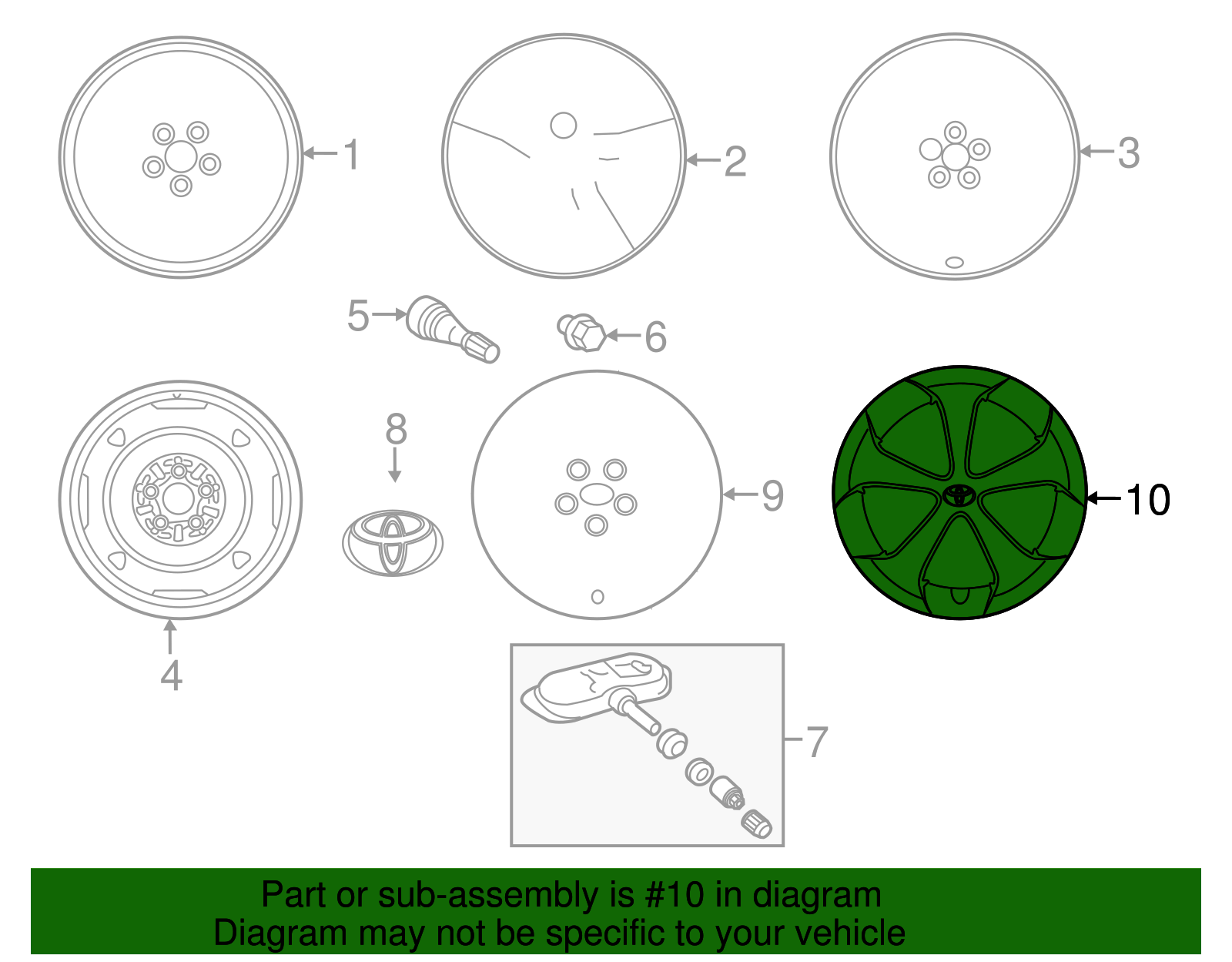 1
2
3
5
6
8
9
10
4
7

Part or sub-assembly is #10 in diagram
Diagram may not be specific to your vehicle