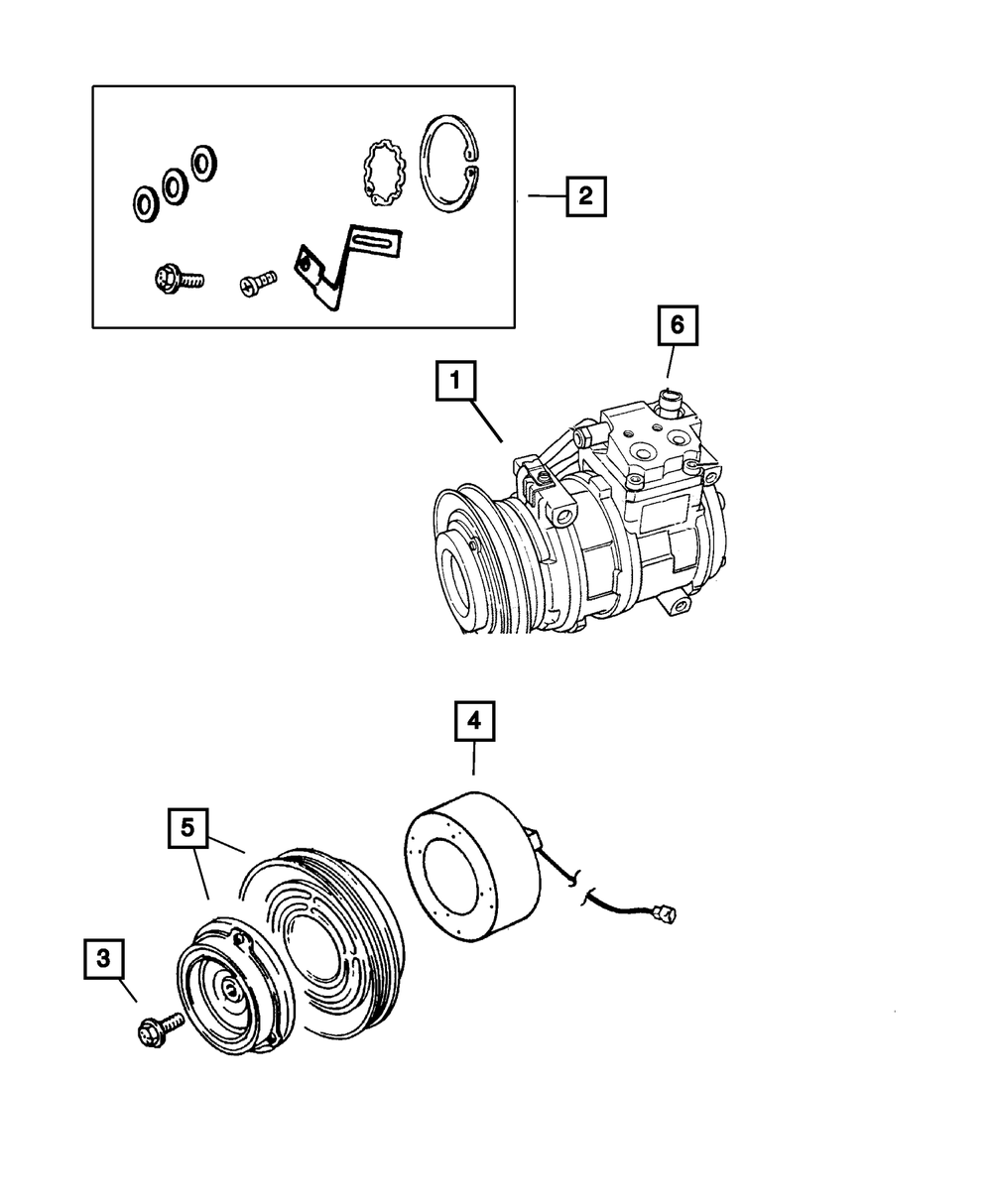 2
6
1
4
5
3