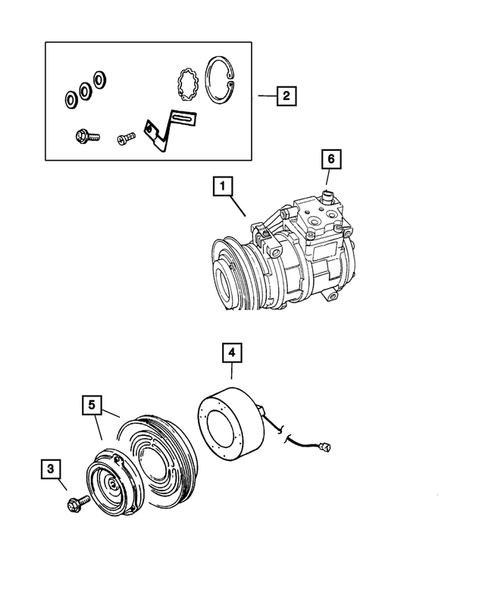 2
6
1
4
5
3