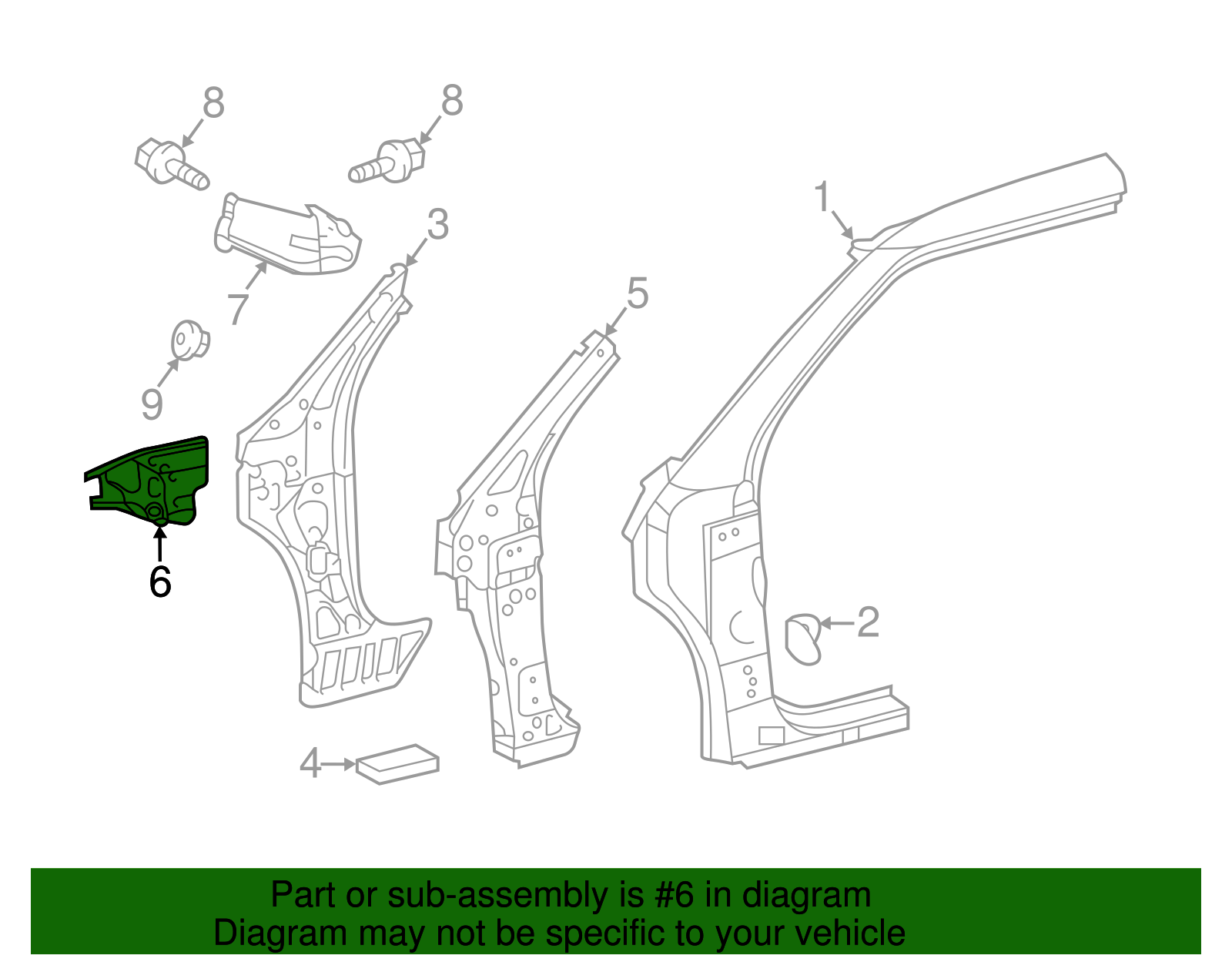 8
8
1
3
7
5
9
6
2
4

Part or sub-assembly is #6 in diagram
Diagram may not be specific to your vehicle