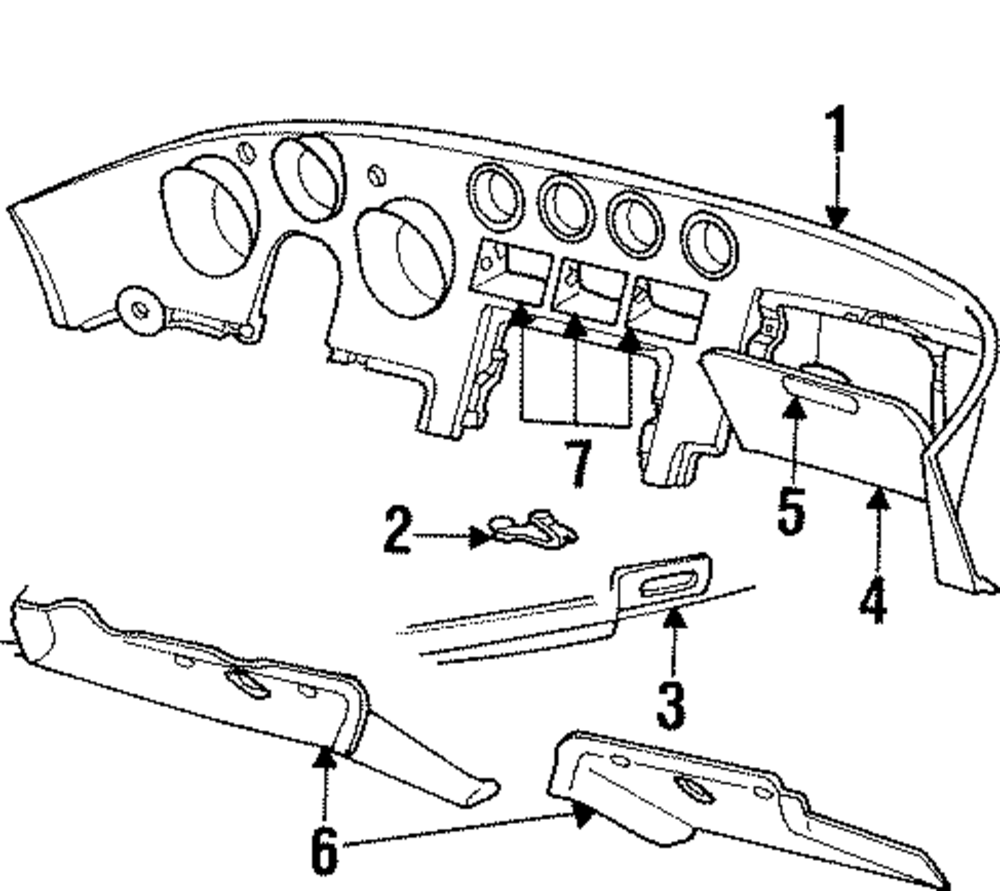 1
7
5
2
4
3
6