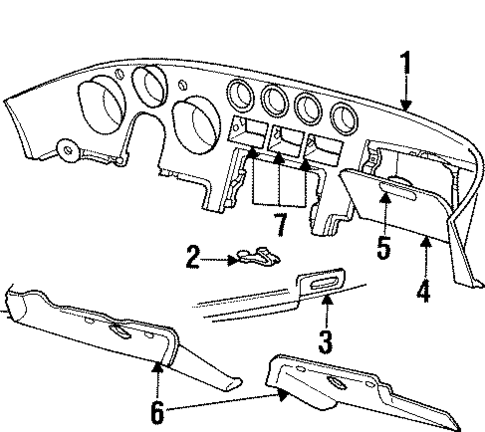 1
7
5
2
4
3
6