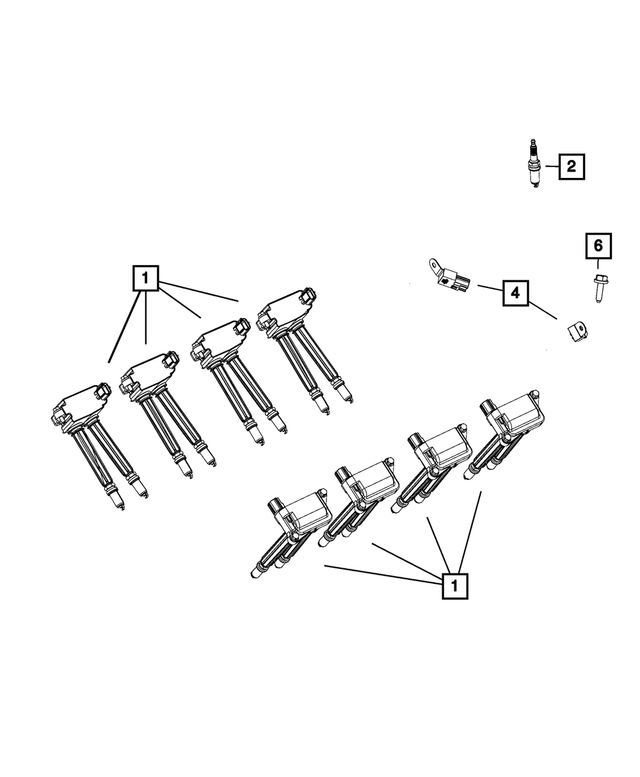 2

6

1

4

1