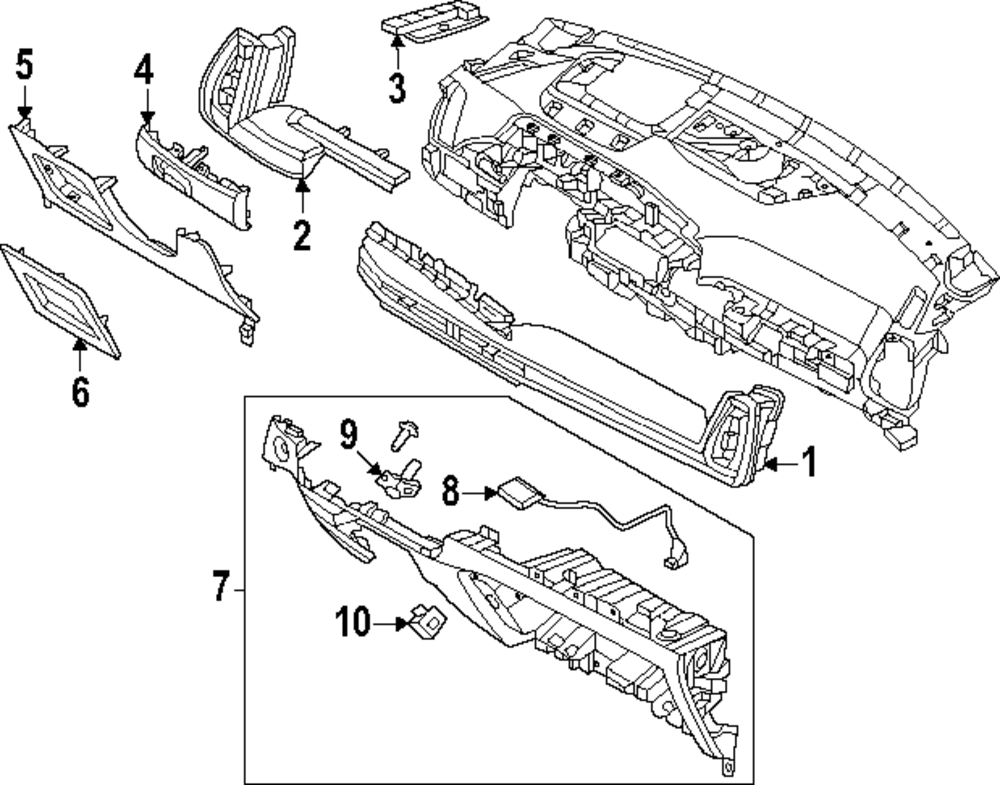 5
4
3
2
6
1
9
8
7
10