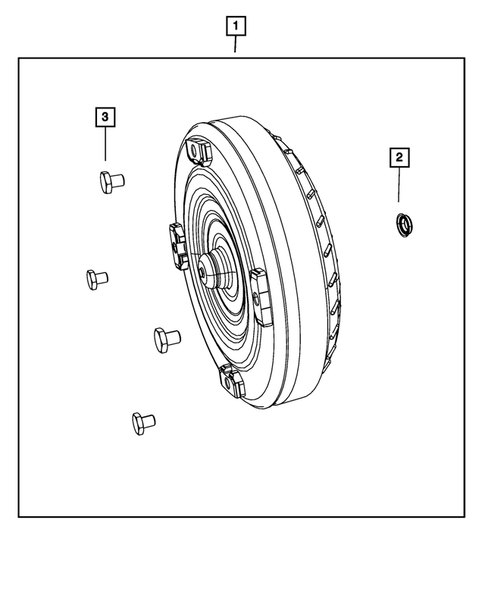 1

3

2