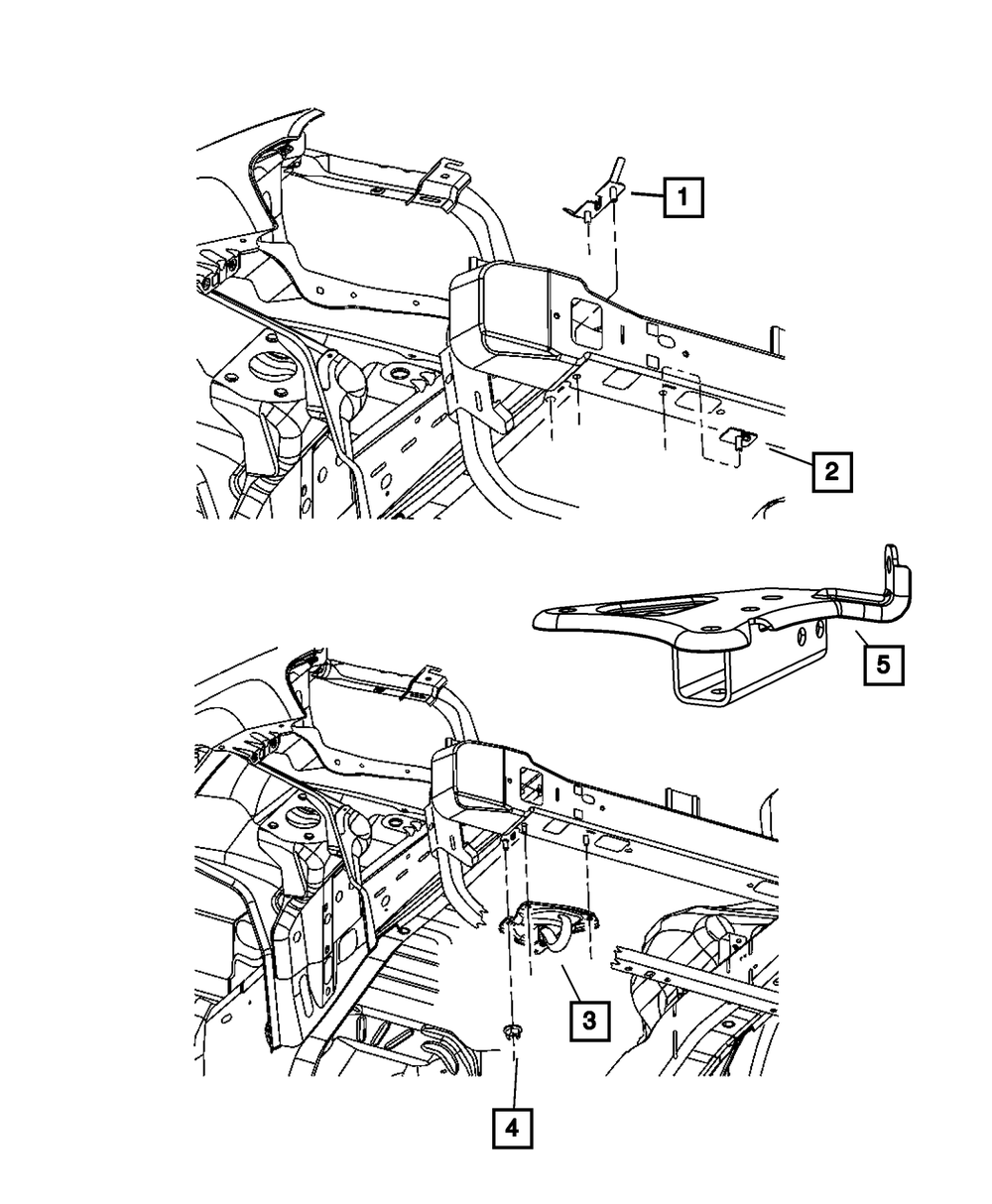 1
2
5
3
4