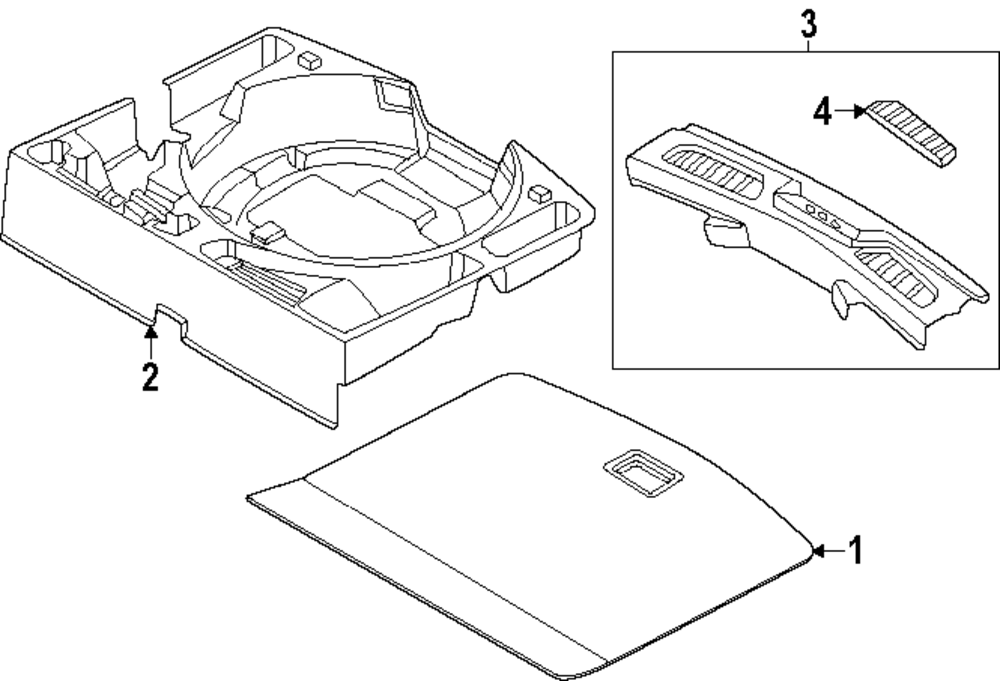 3
4
2
1