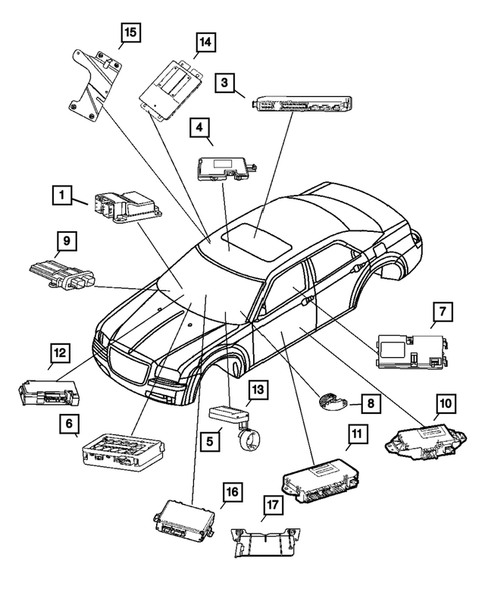 15
14
3
4
1
9
7
12
13
8
10
6
5
11
16
17