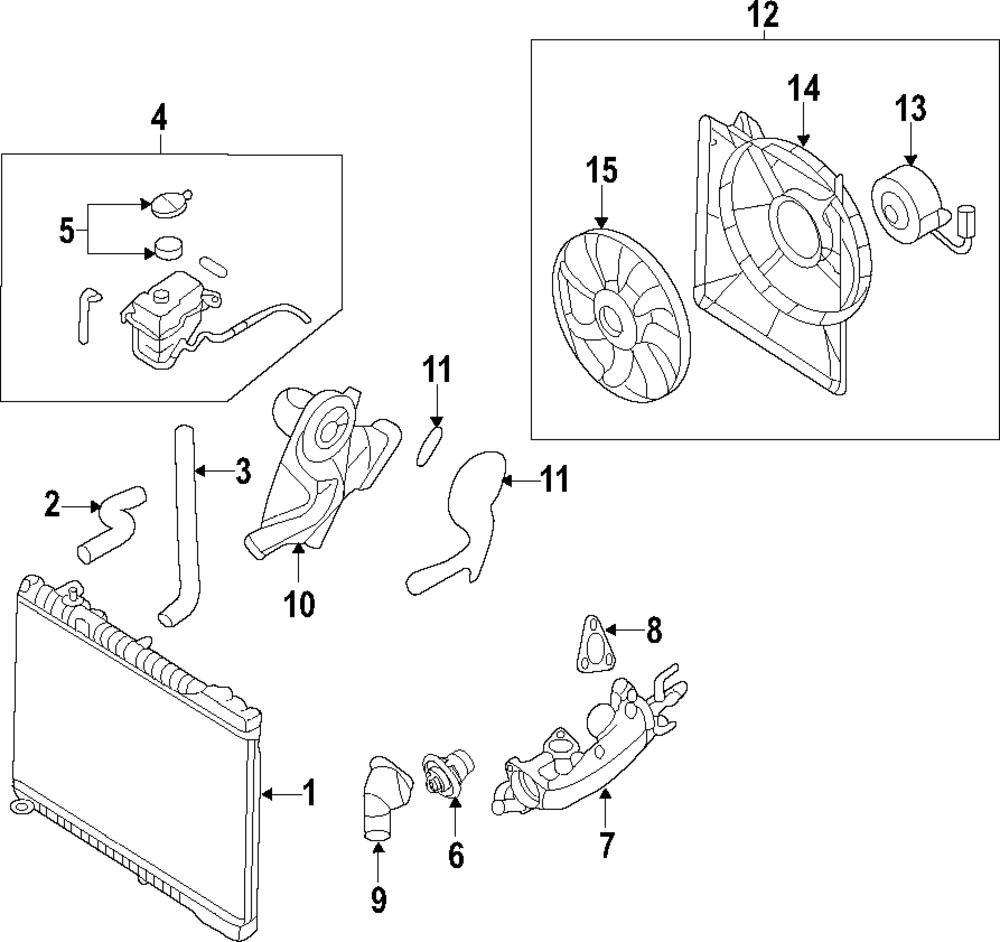 12
4
14
13
15
5
11
3
11
2
10
8
1
6
7
9