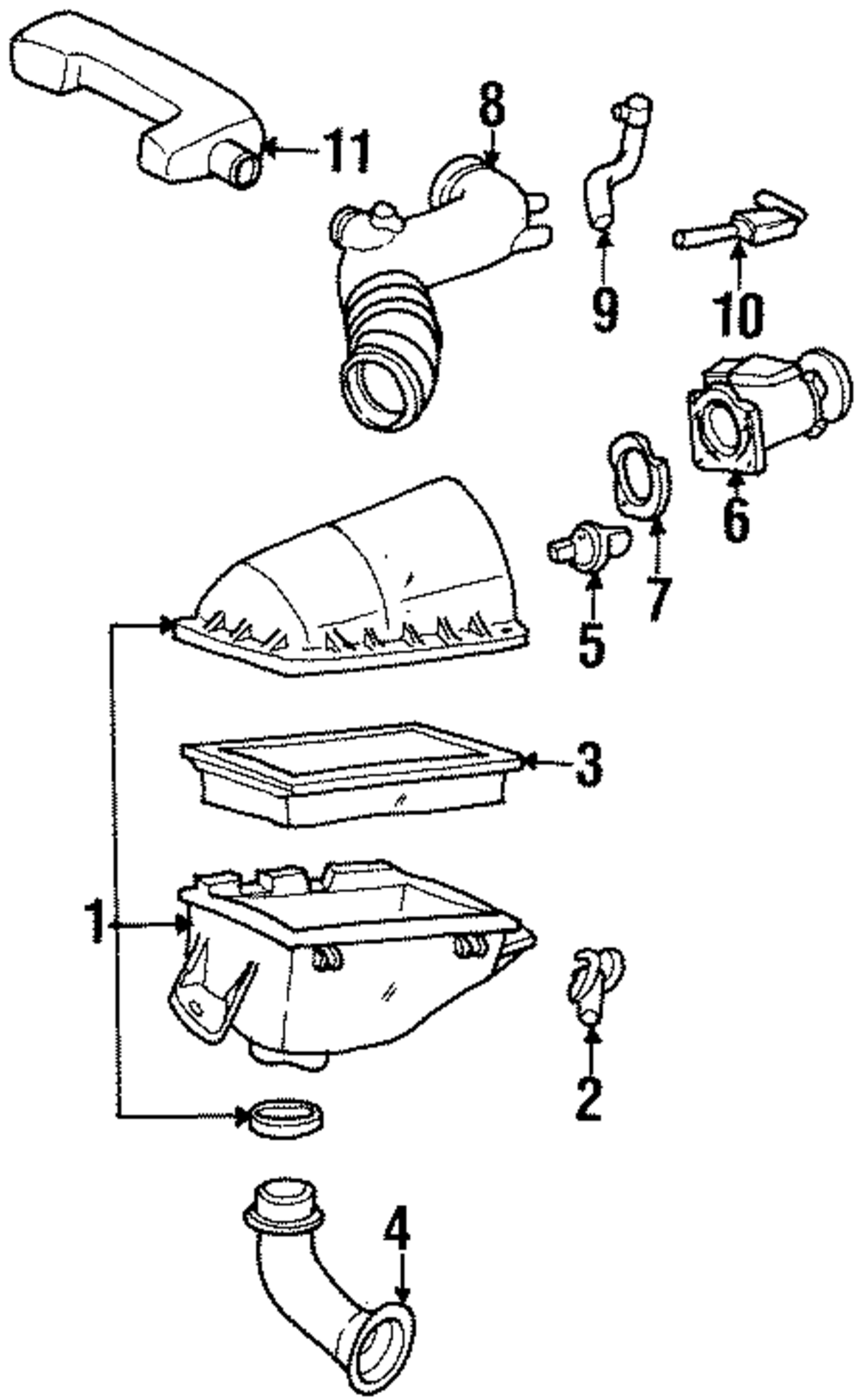 11
8
9
10
6
7
5
3
1
2
4