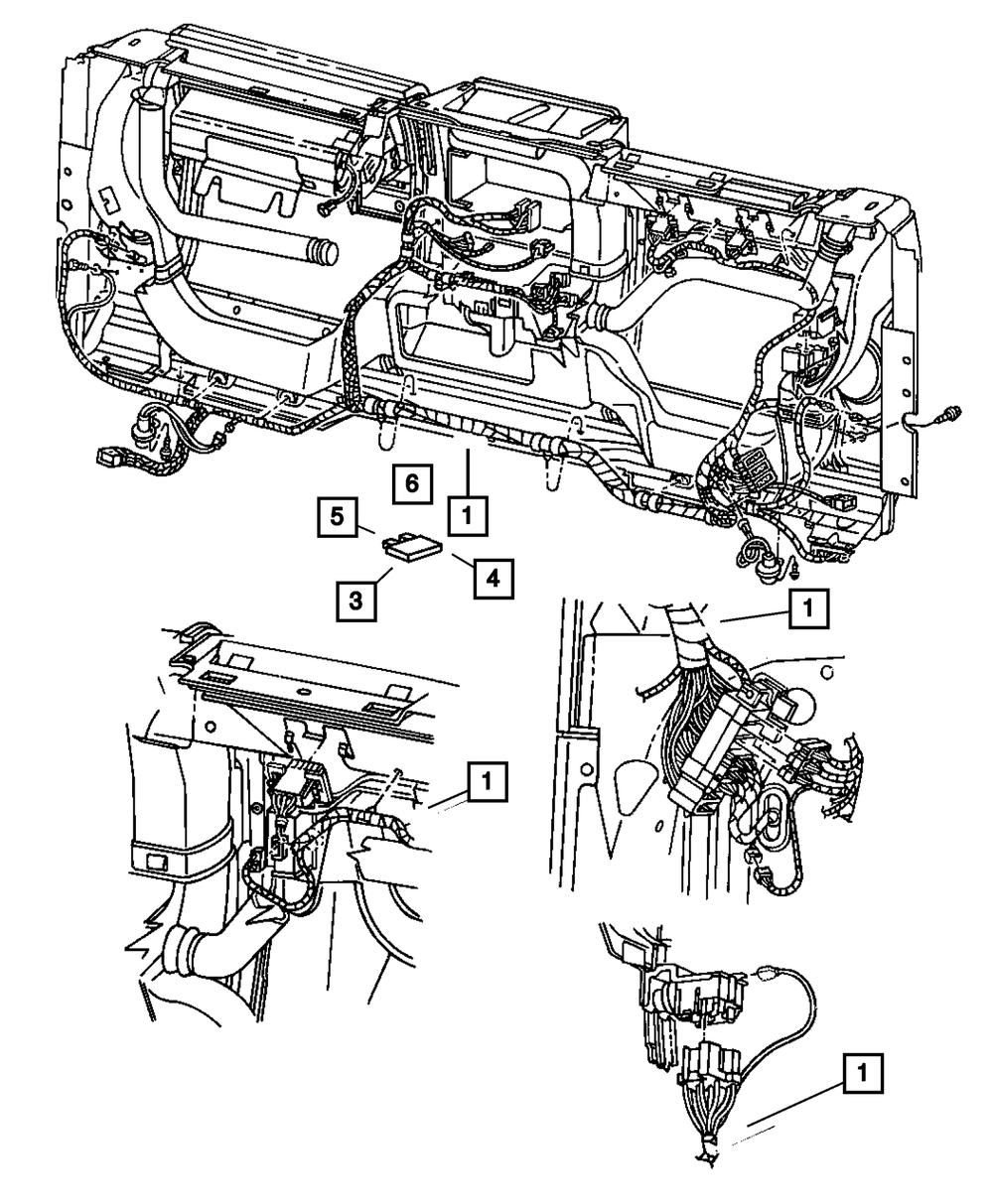 6
1
5
4
3
1
1
1