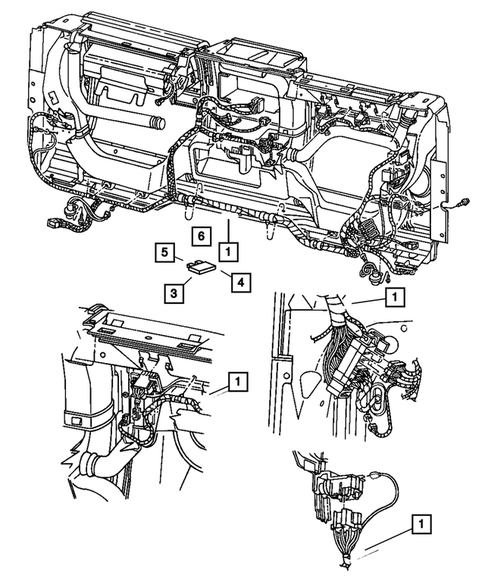 6
1
5
4
3
1
1
1