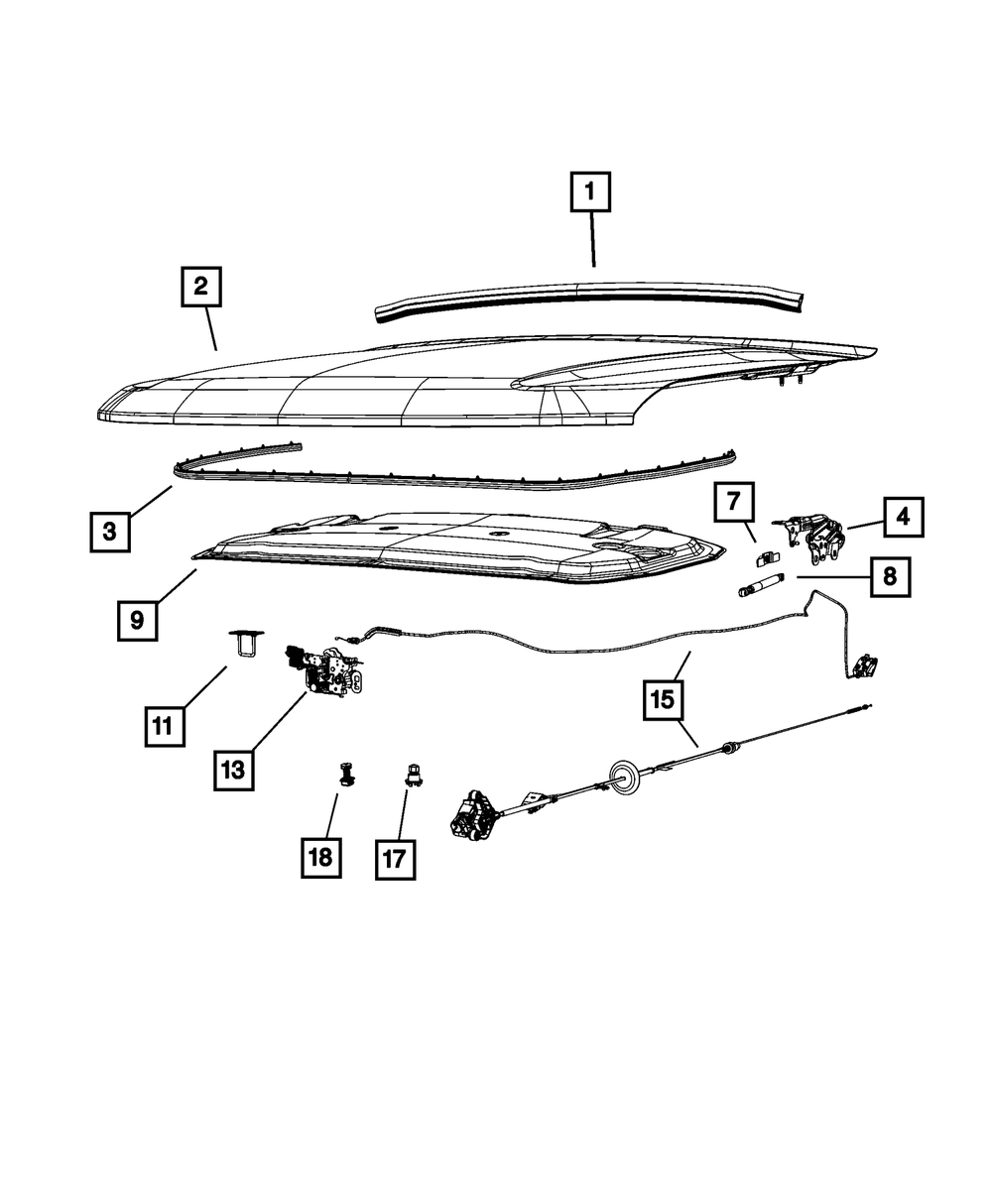 1
2
3
7
4
8
9
11
13
15
18
17