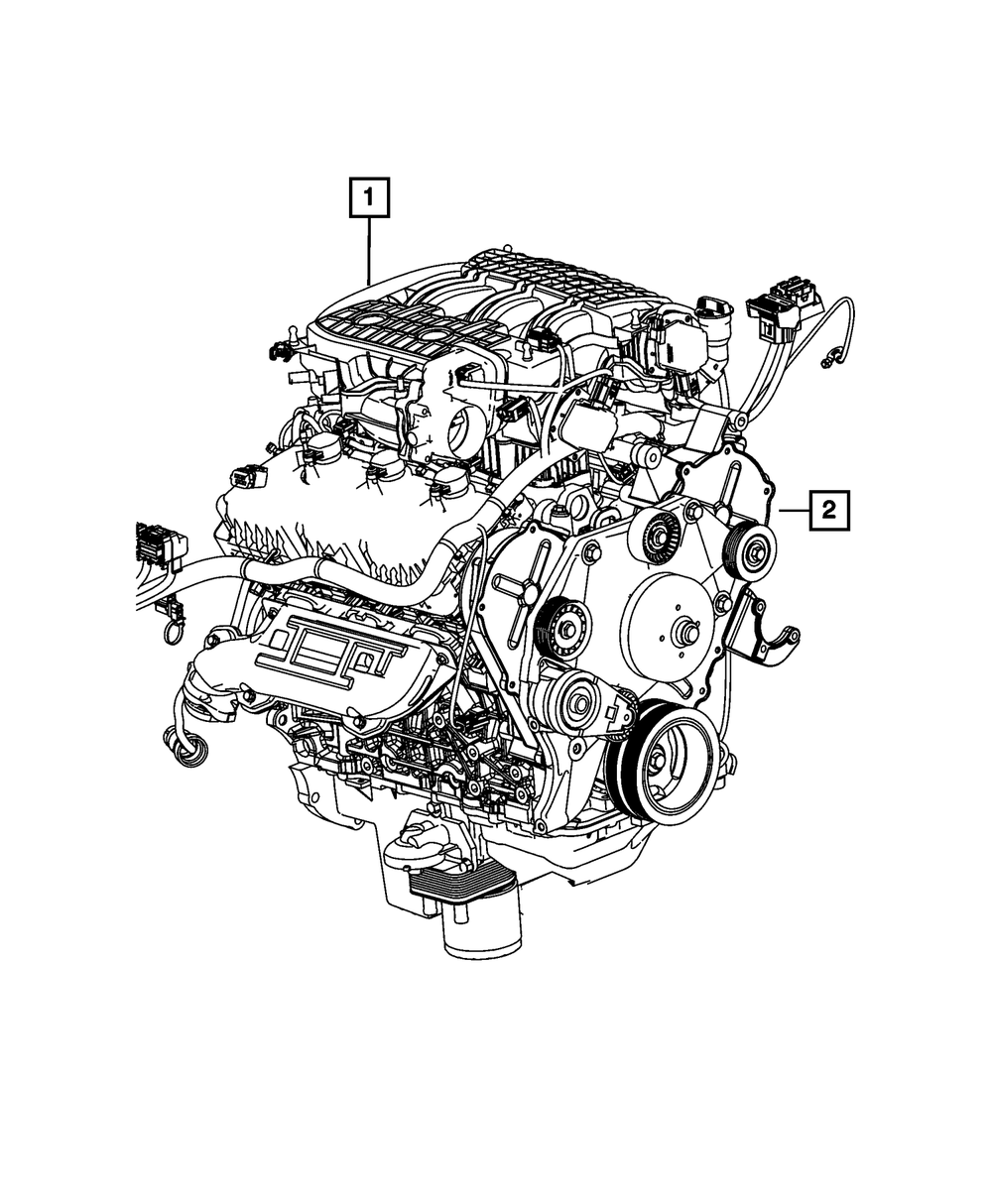 1

2