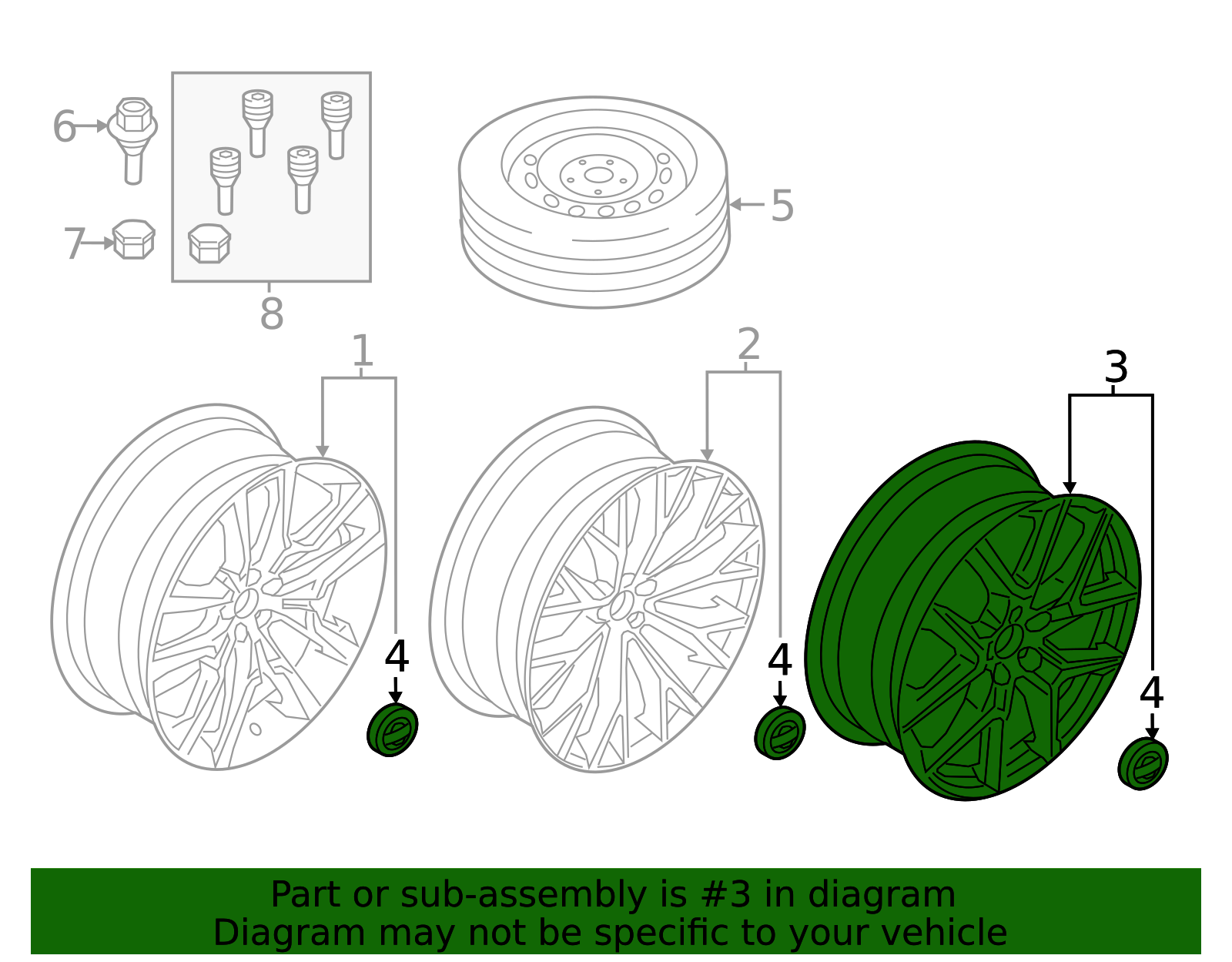 6
7
8
5
1
2
3
4
4
4

Part or sub-assembly is #3 in diagram
Diagram may not be specific to your vehicle