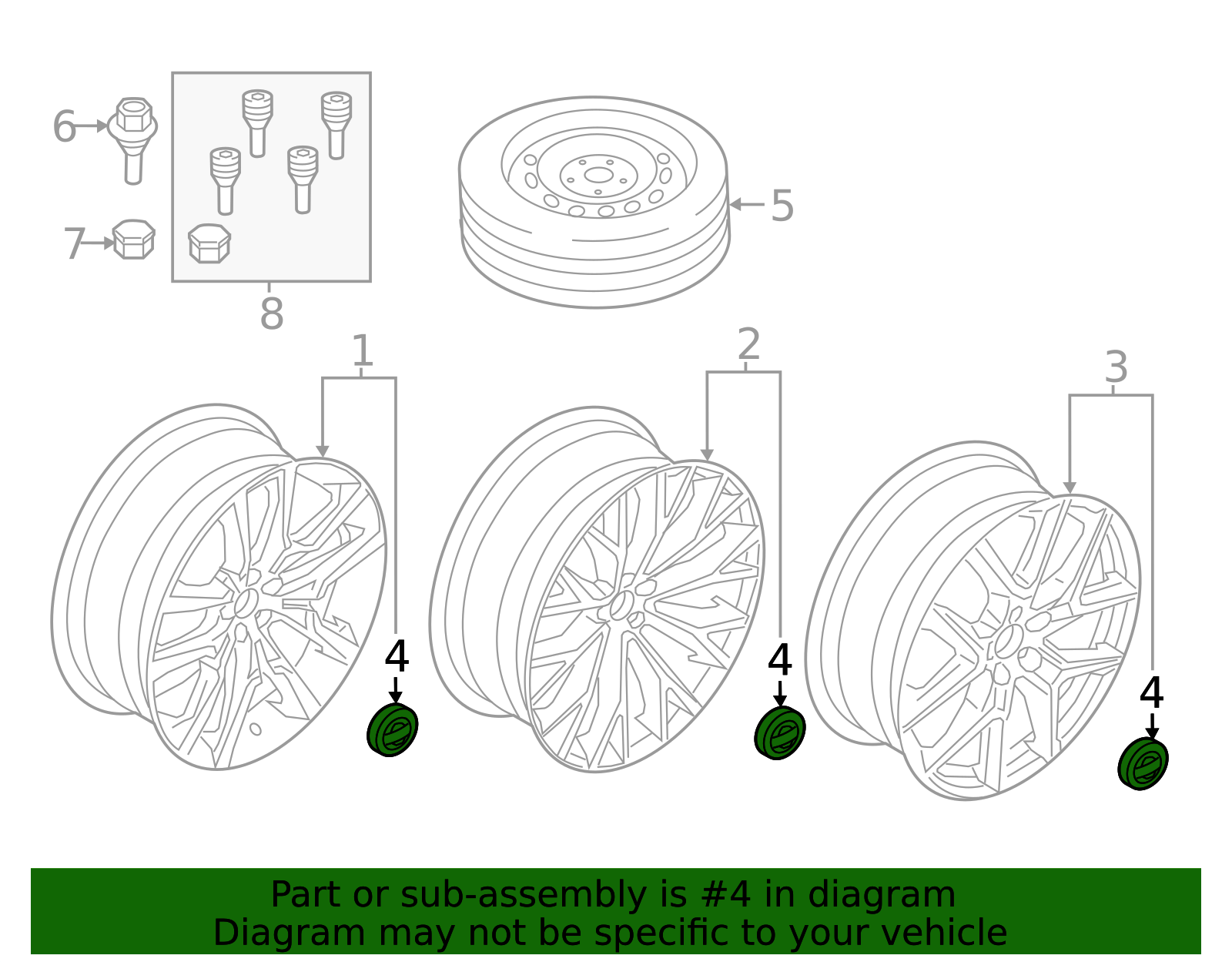 6
7
8
5
1
2
3
4
4
4

Part or sub-assembly is #4 in diagram
Diagram may not be specific to your vehicle