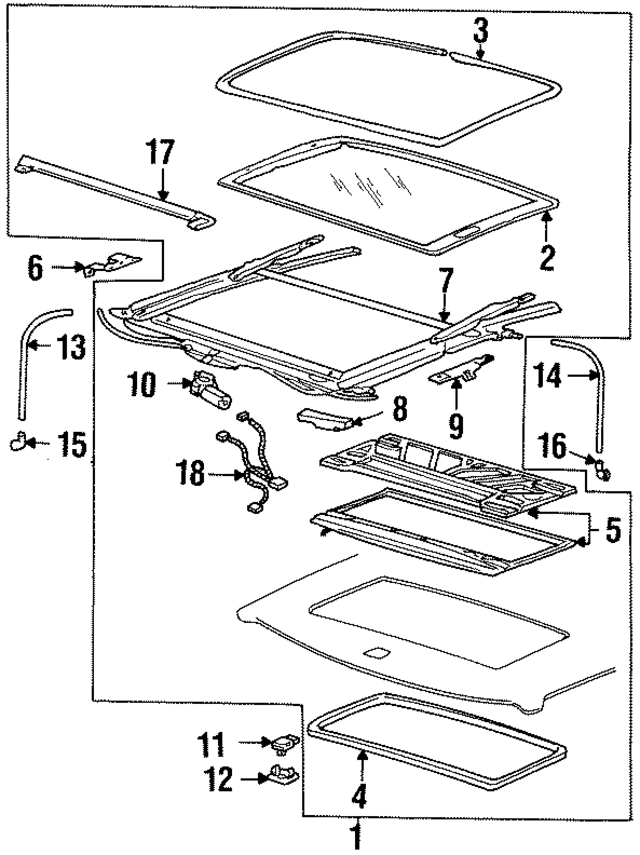 3
17
2
6
7
13
14
10
8
9
15
16
18
5
11
12
4
1