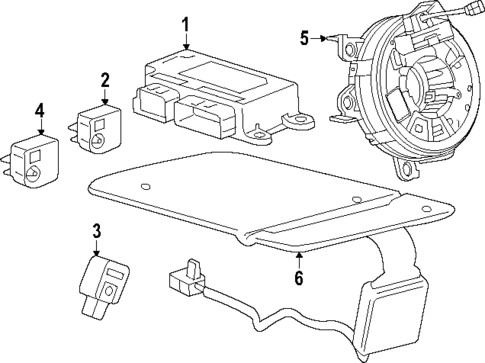 1
5
2
4
3
6