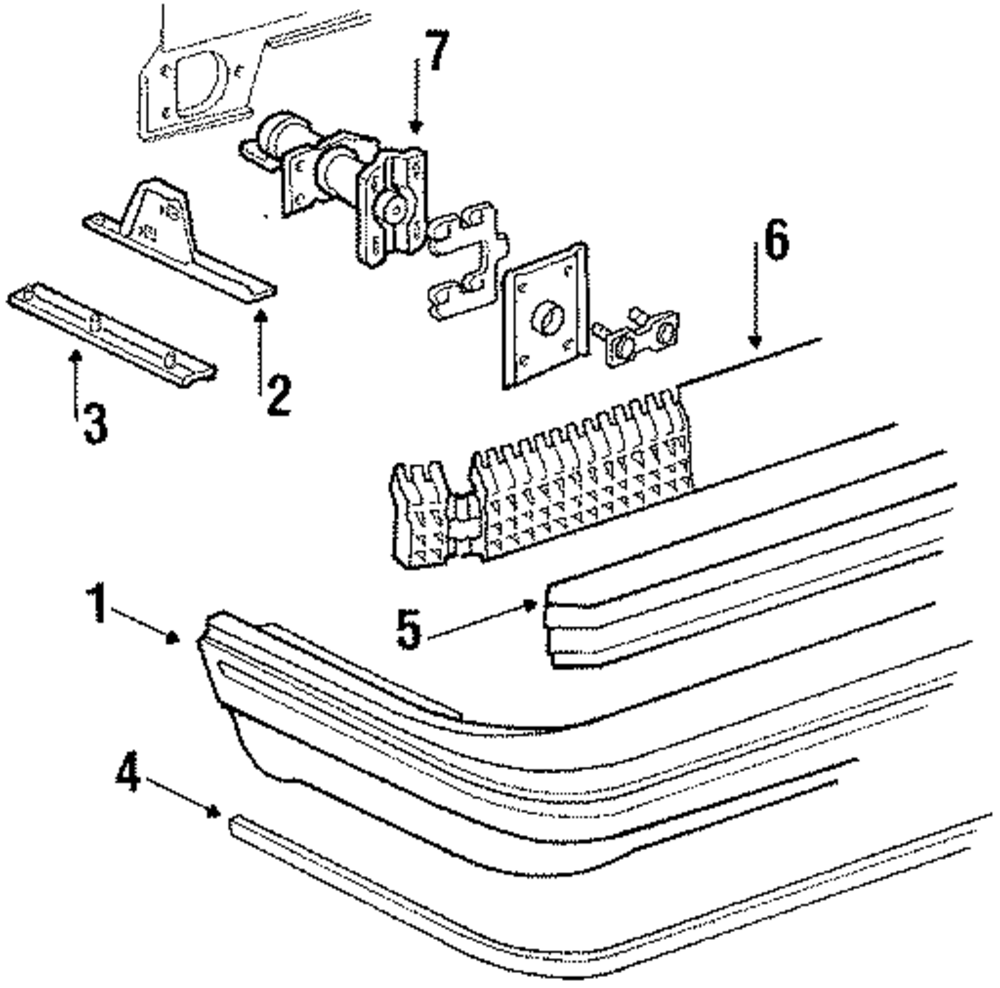 7
6
2
3
1
5
4