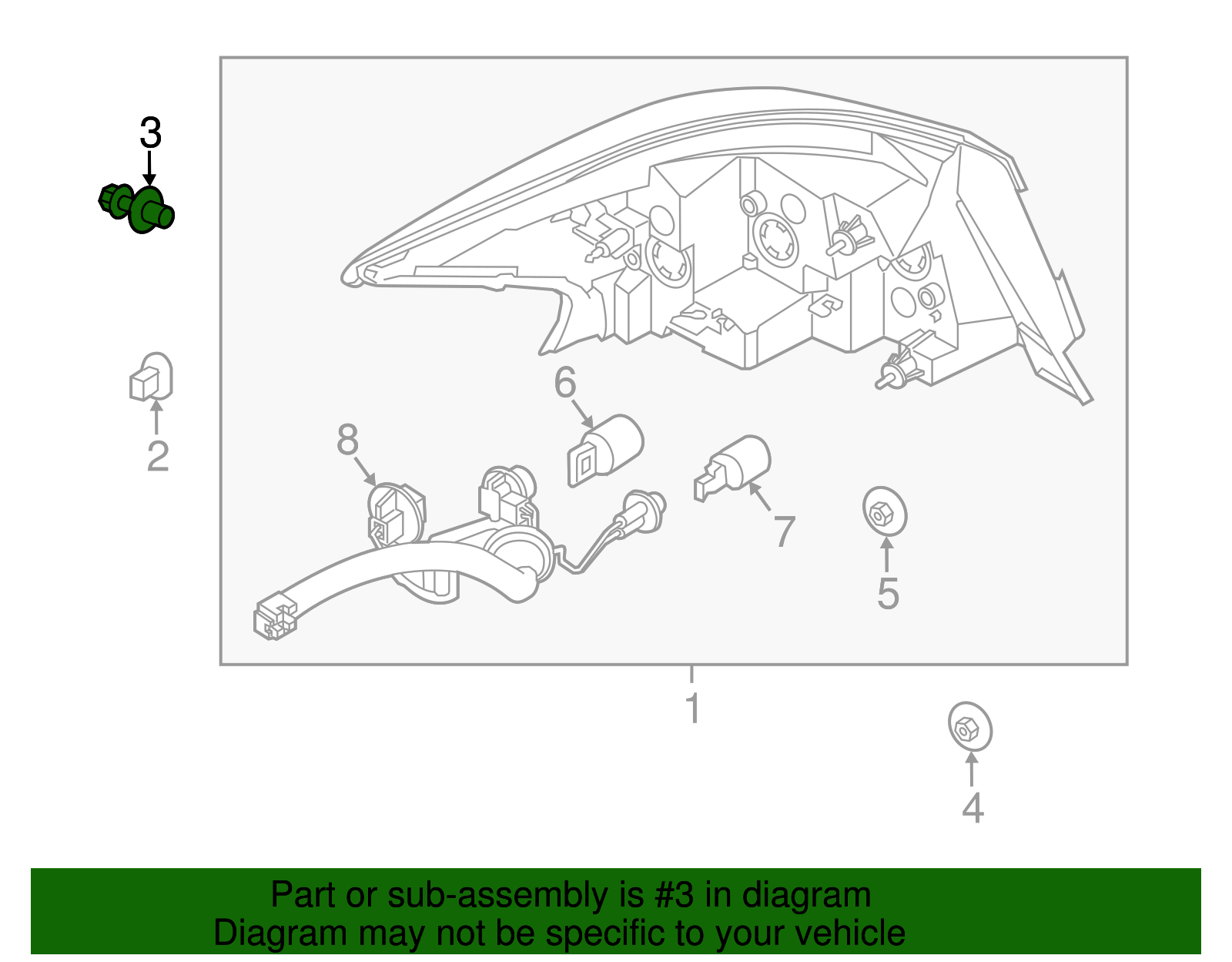 3

2

6

8

7

5

1

4

Part or sub-assembly is #3 in diagram
Diagram may not be specific to your vehicle