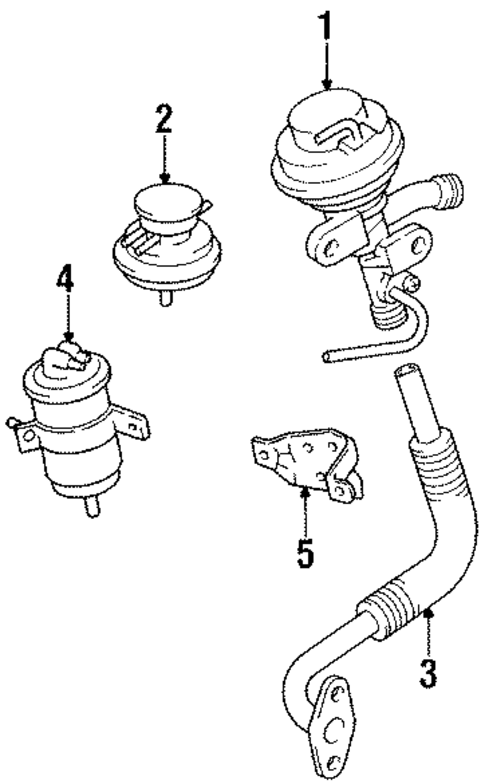 1
2
4
5
3