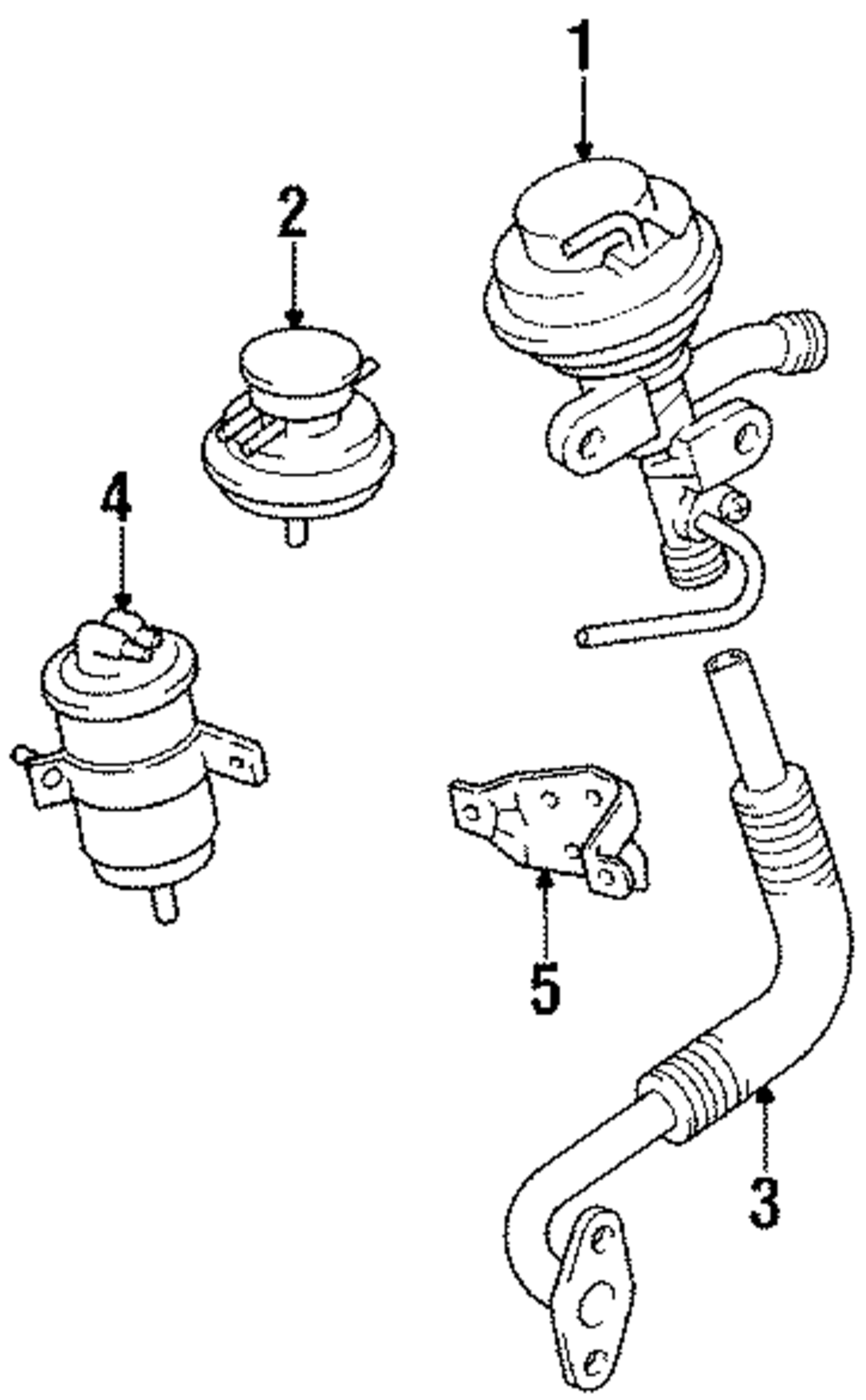 1
2
4
5
3