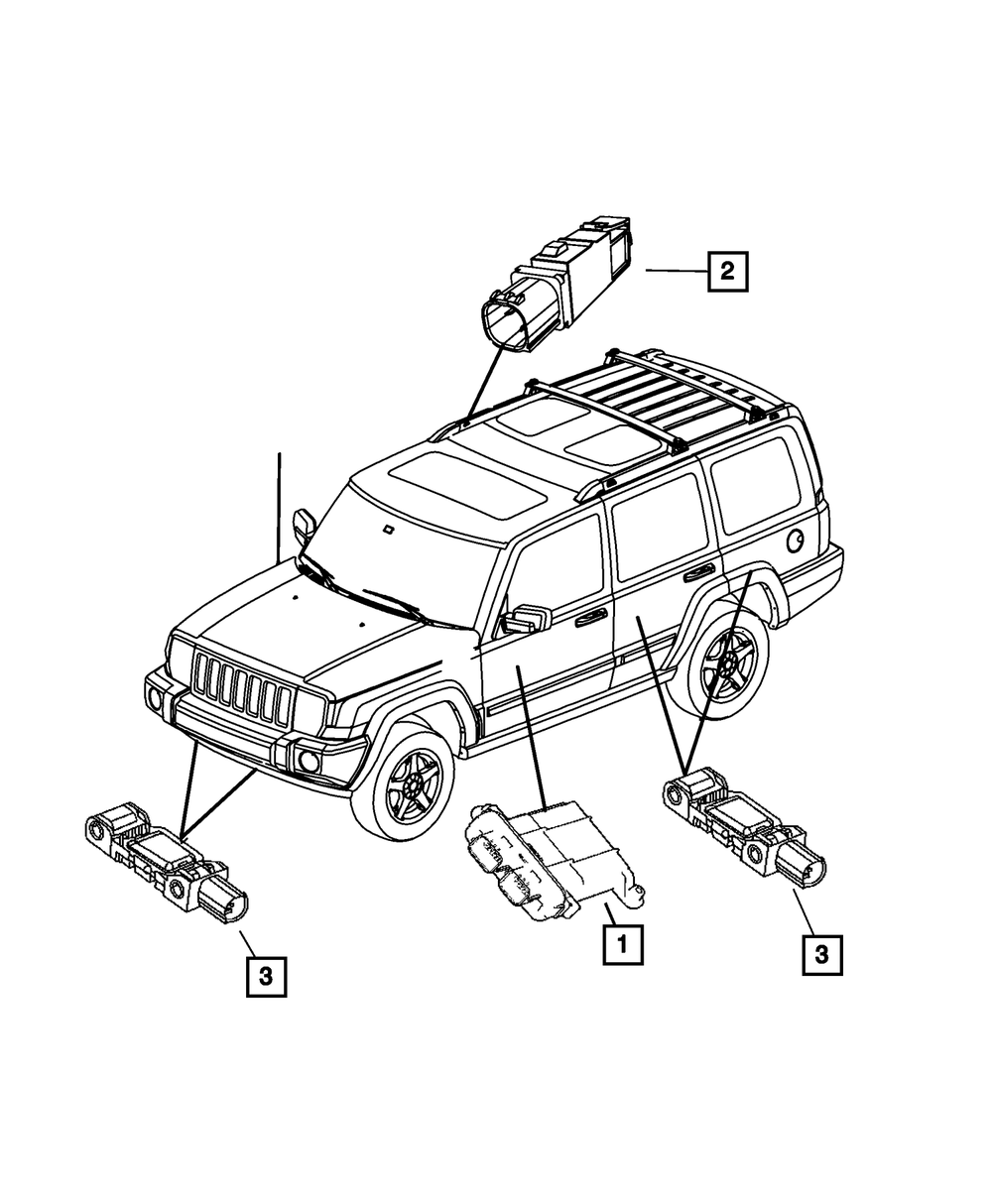 2

3

1

3