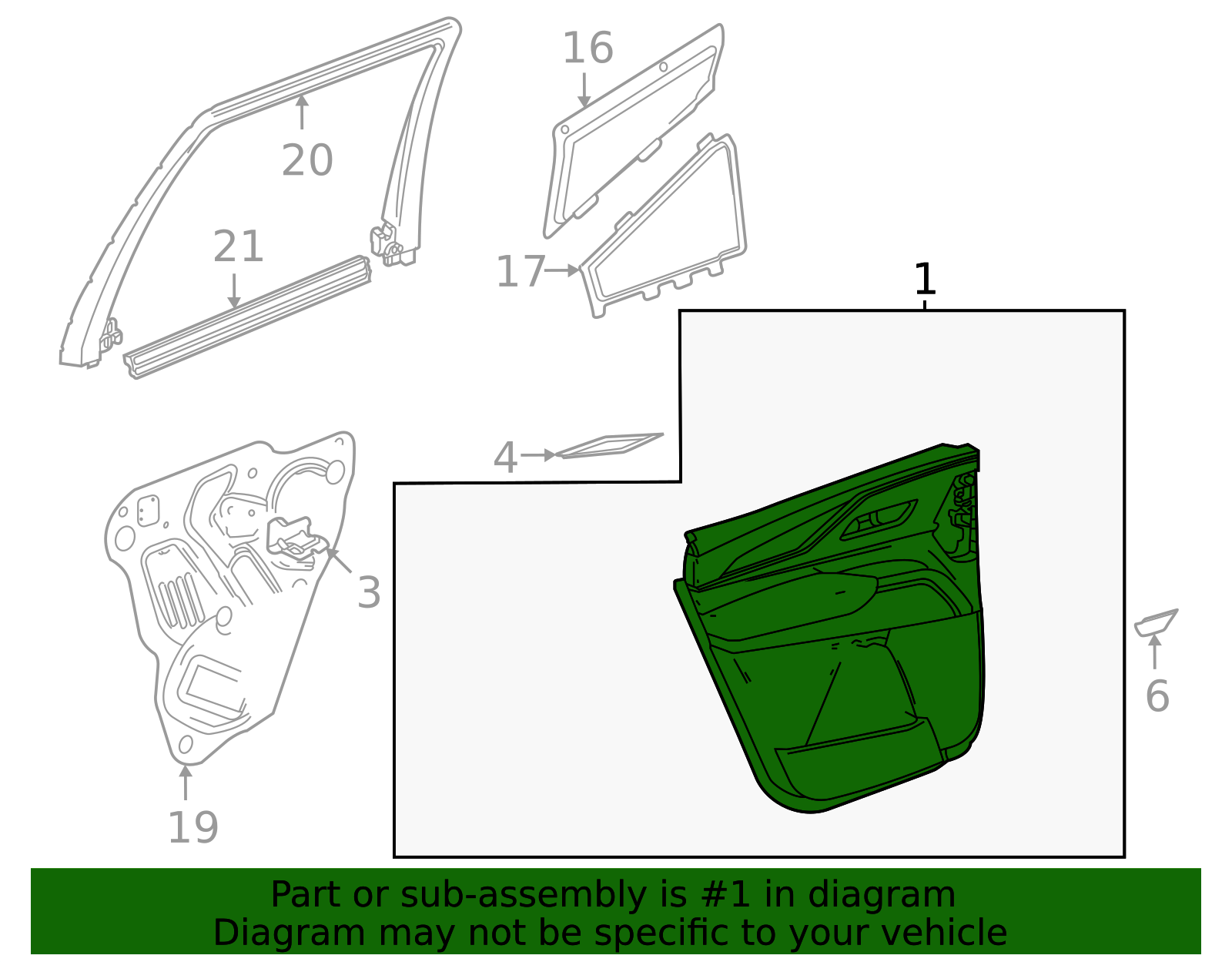 16

20

21

17

1

4

3

6

19

Part or sub-assembly is #1 in diagram
Diagram may not be specific to your vehicle