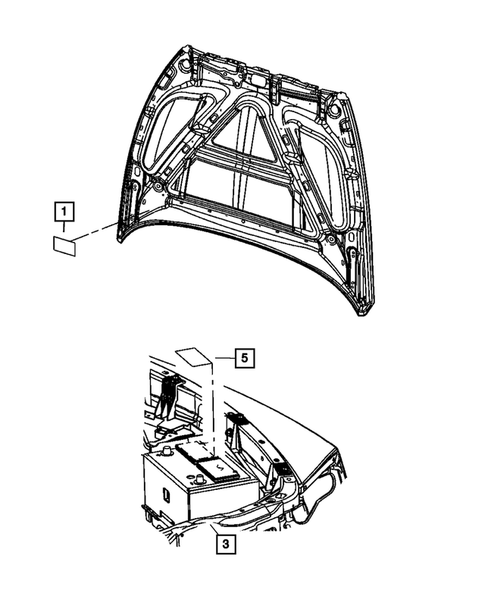 1

5

3