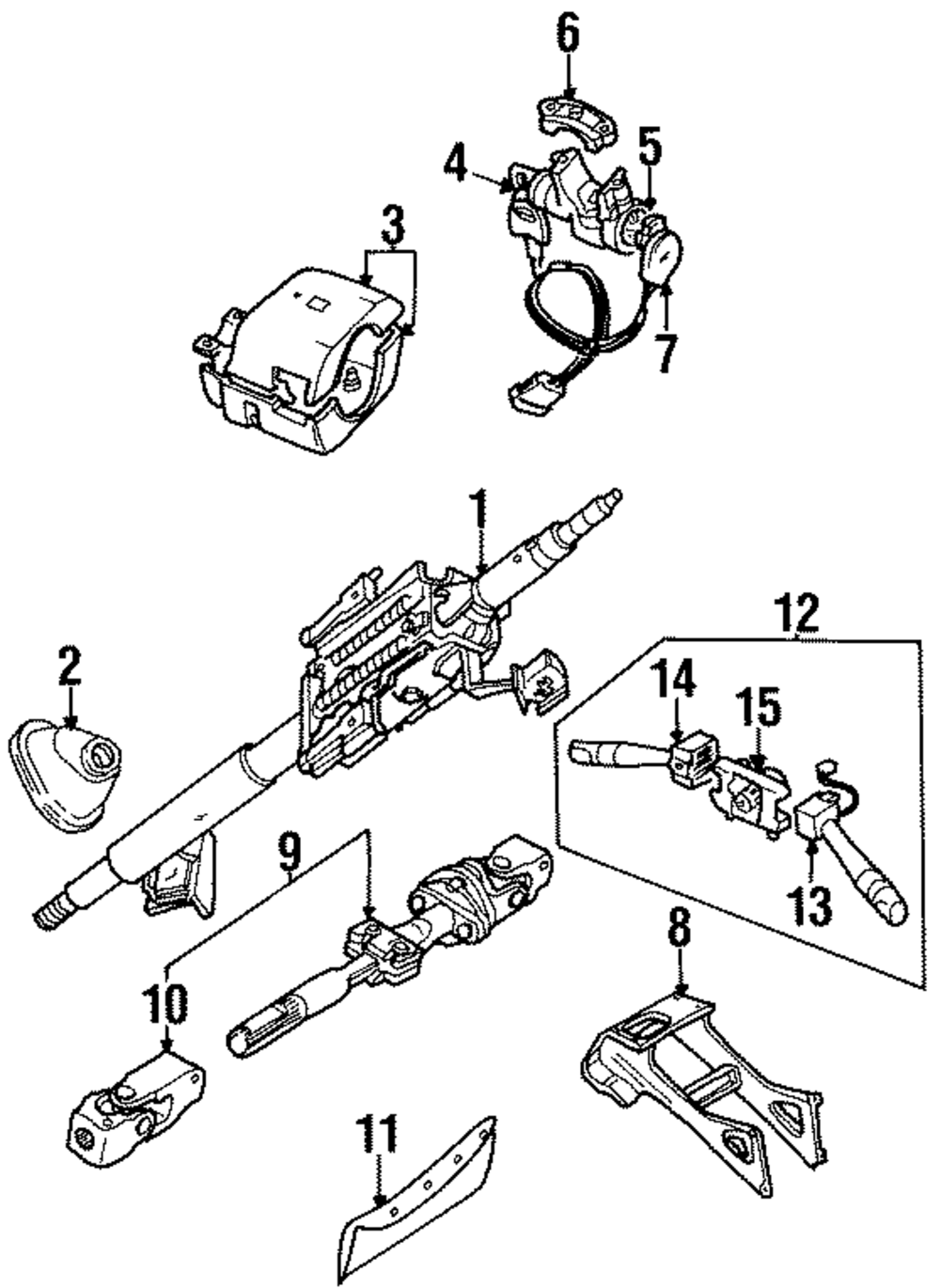 6
4
5
3
7
1
12
2
14
15
9
13
8
10
11