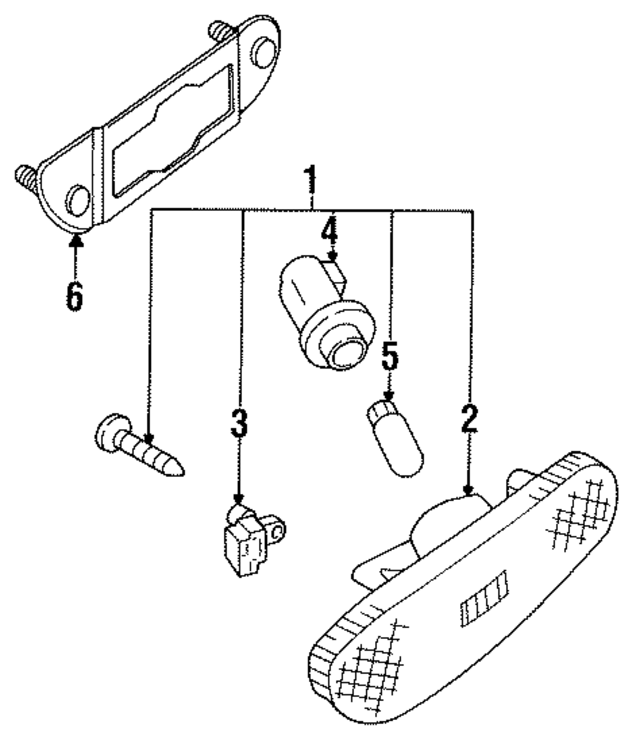 1
4
6
5
3
2