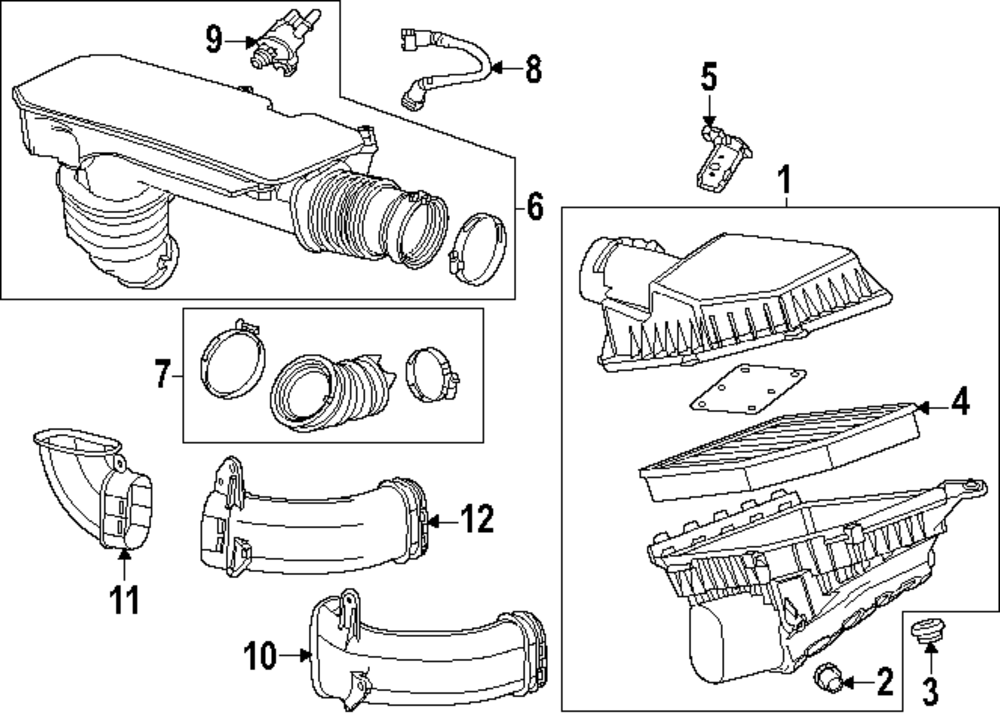 9
8
5
1
6
7
4
12
11
10
2
3