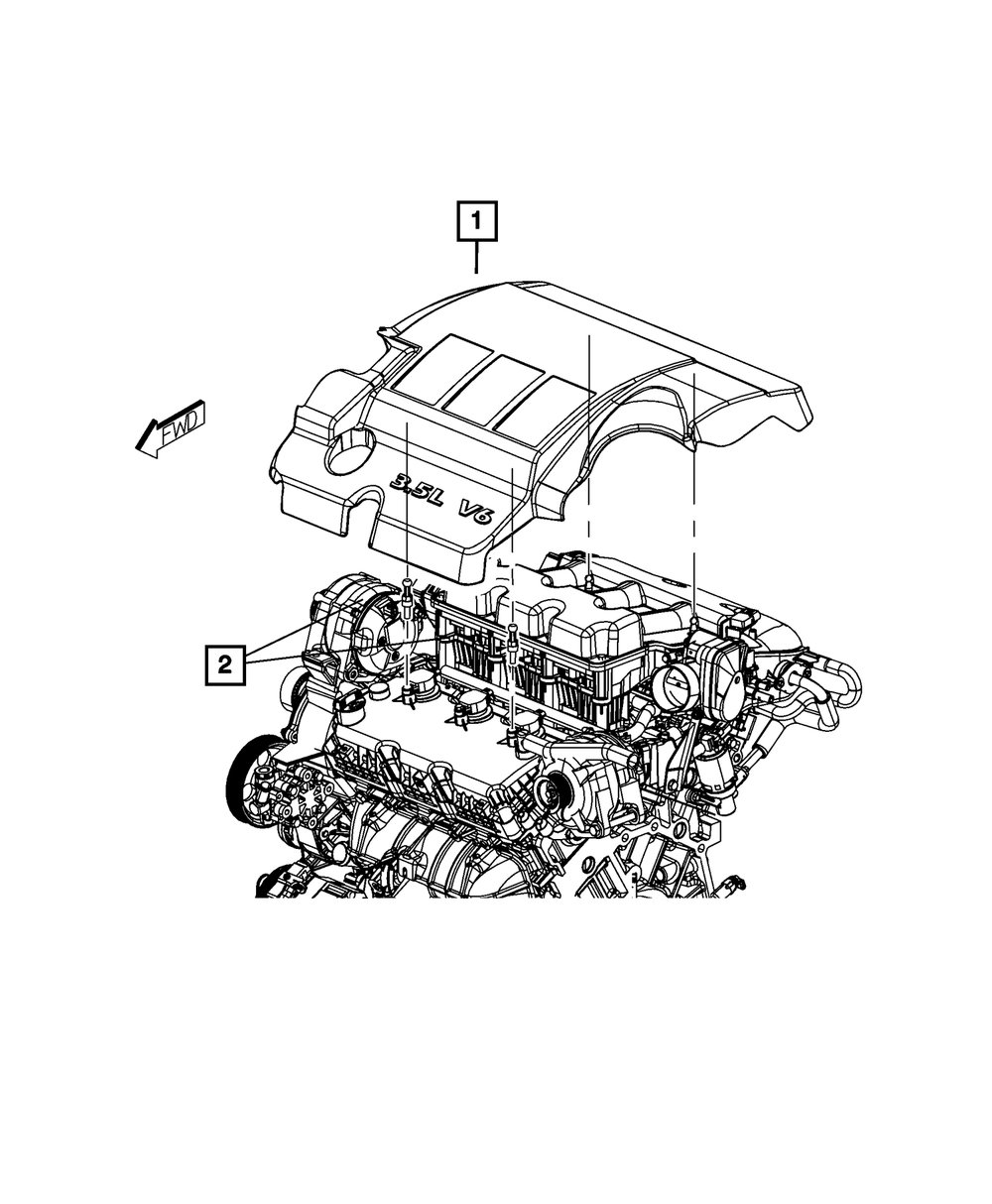 1

FWD

3.5L V6

2