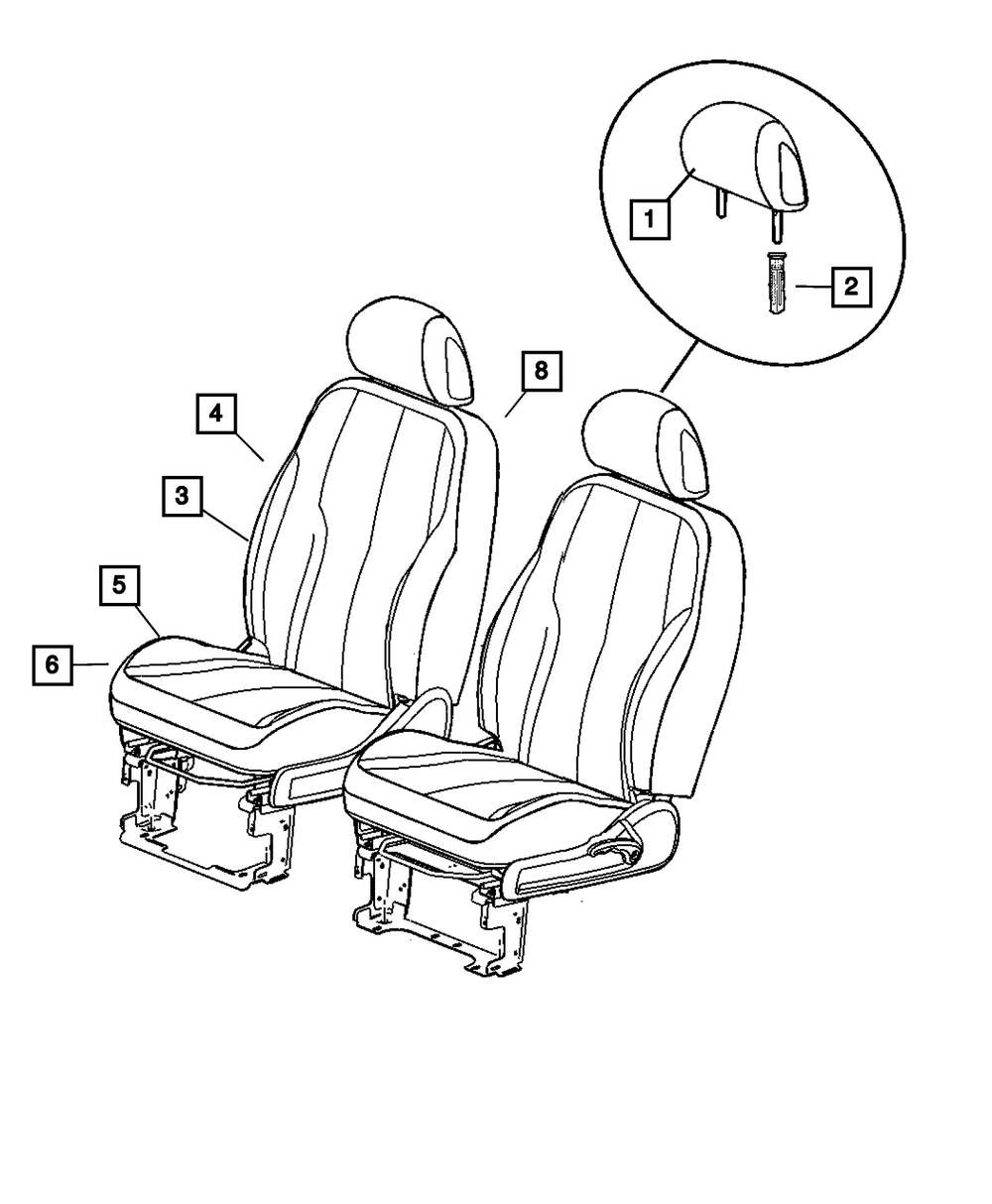 1
2
8
4
3
5
6