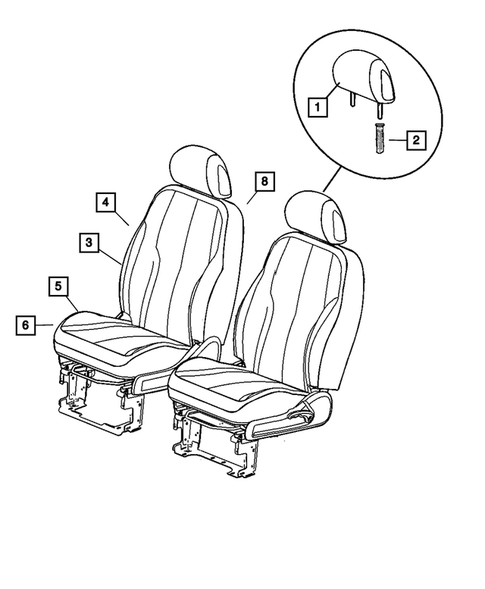 1
2
8
4
3
5
6