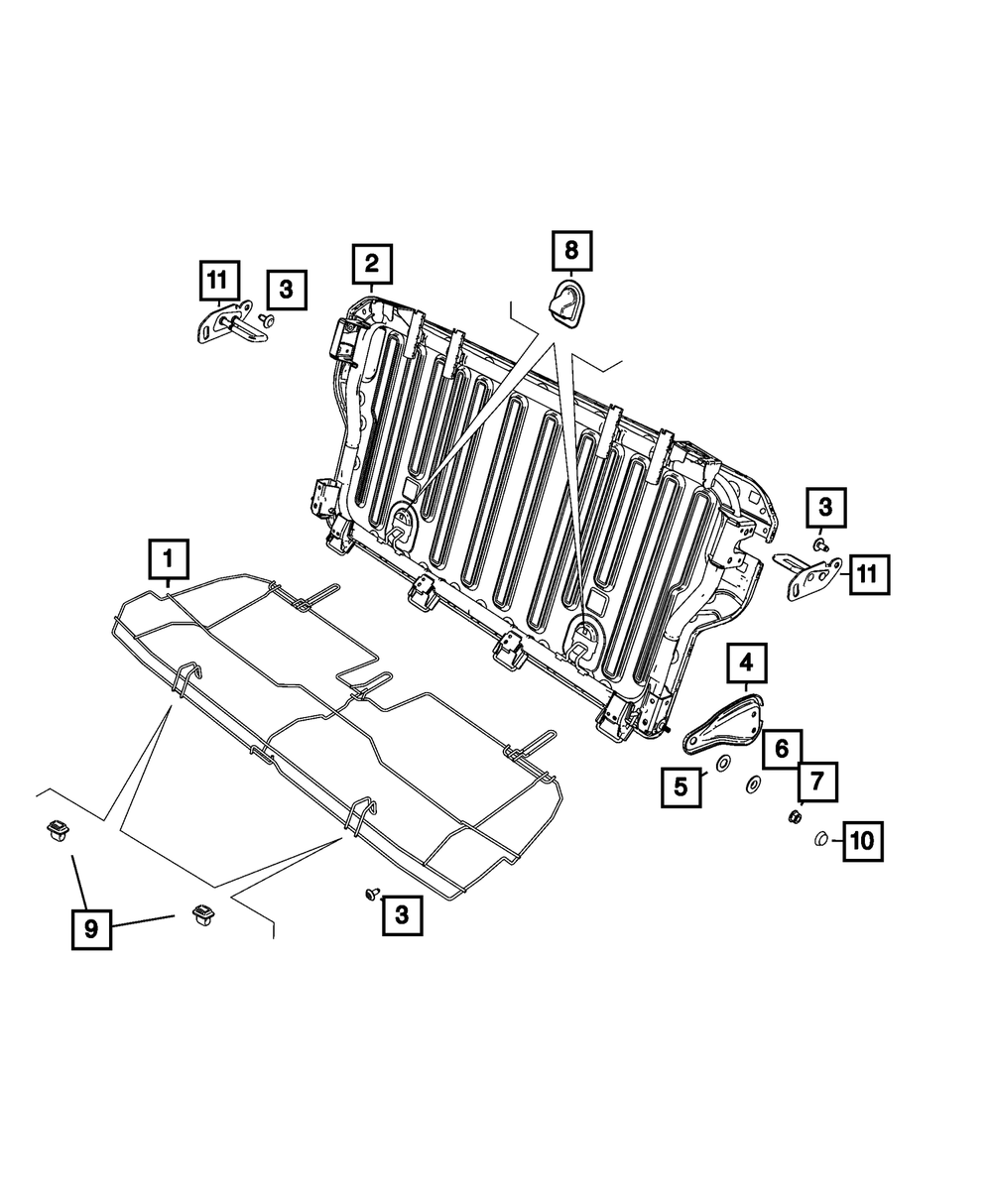 11
3
2
8
3
11
1
4
6
5
7
10
9
3