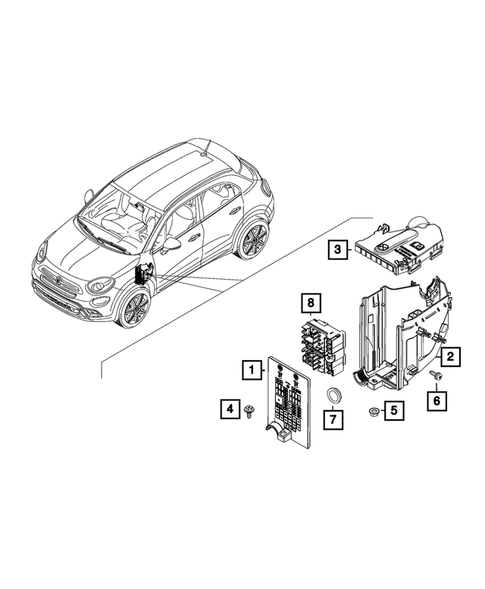 3
8
2
1
6
4
7
5