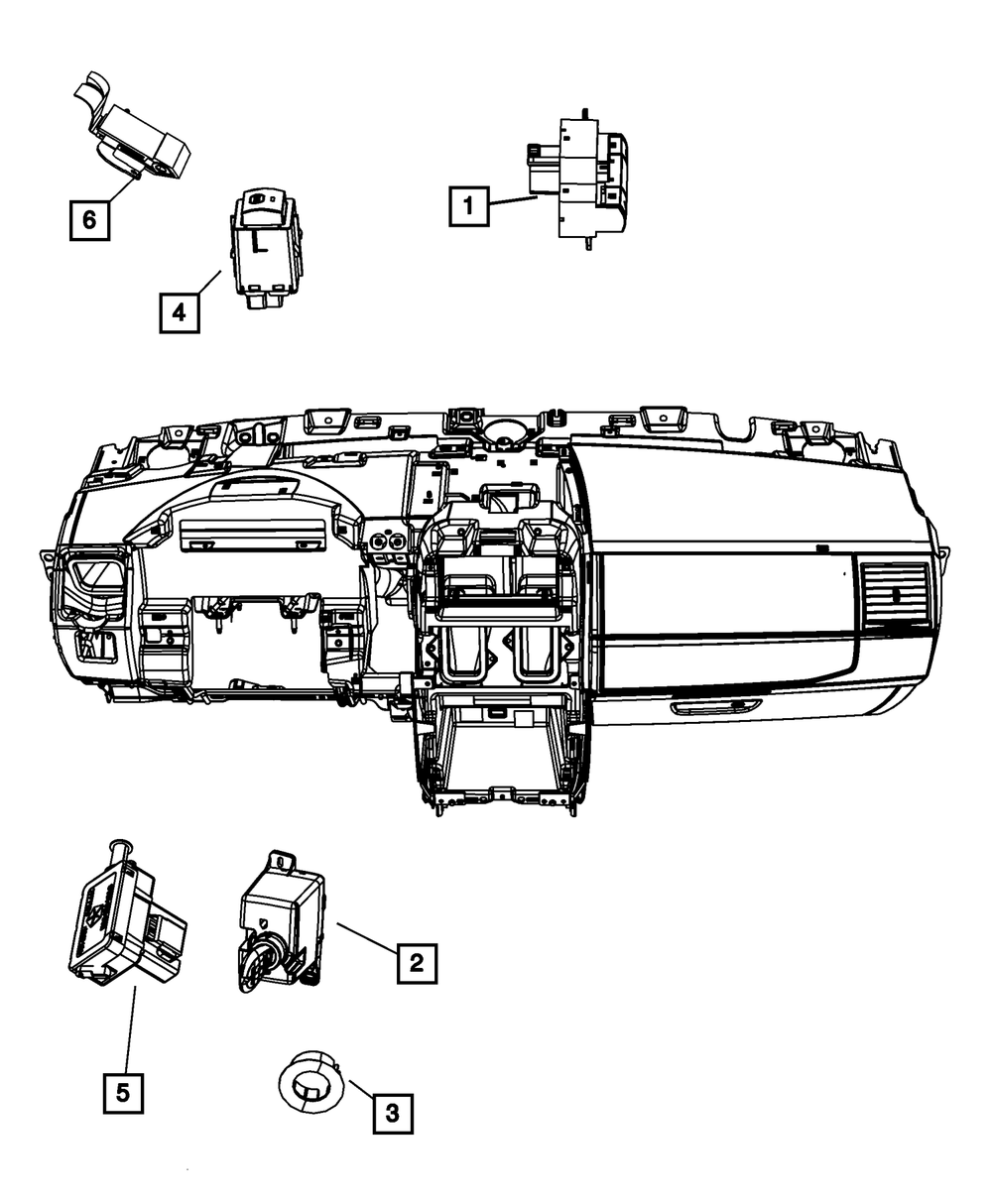 6

1

4

2

5

3